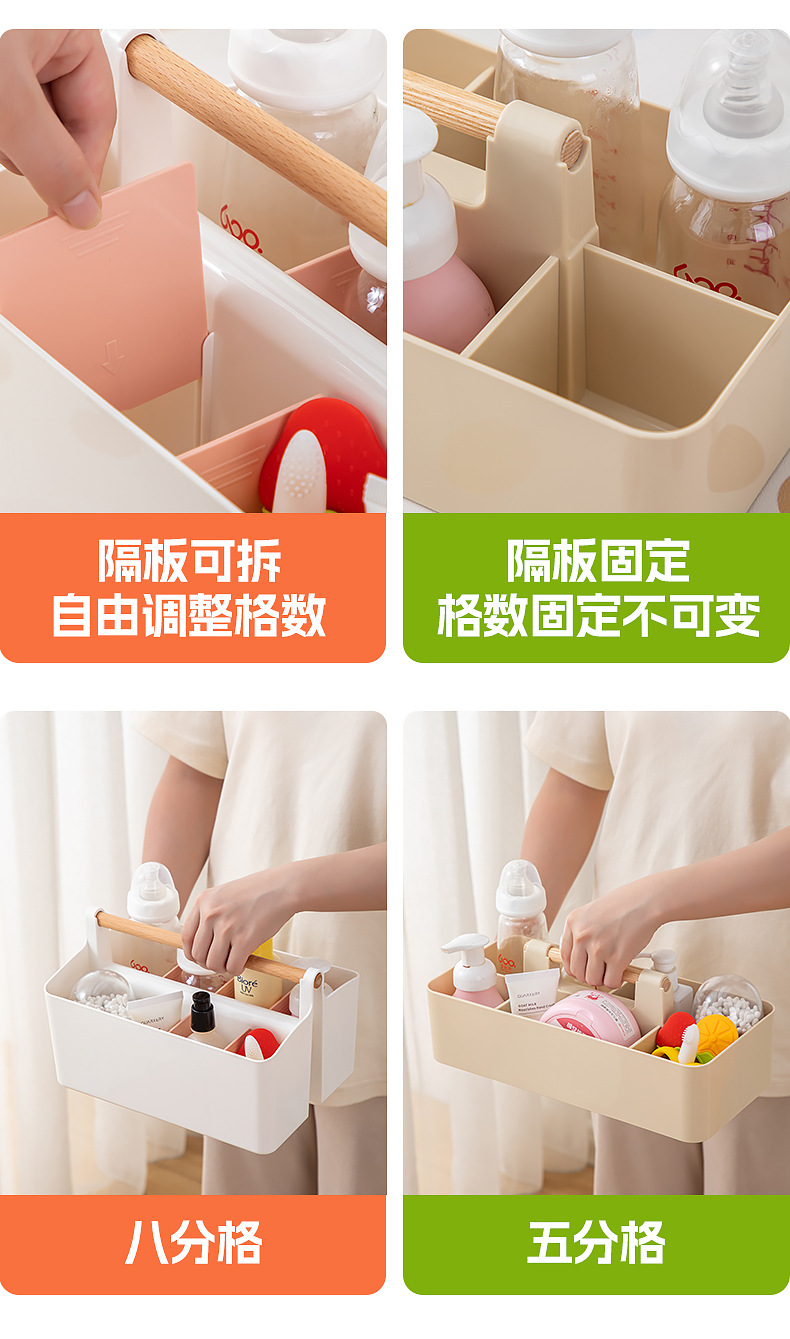 隔板可拆
自由调整格数

隔板固定
格数固定不可变

八分格

五分格