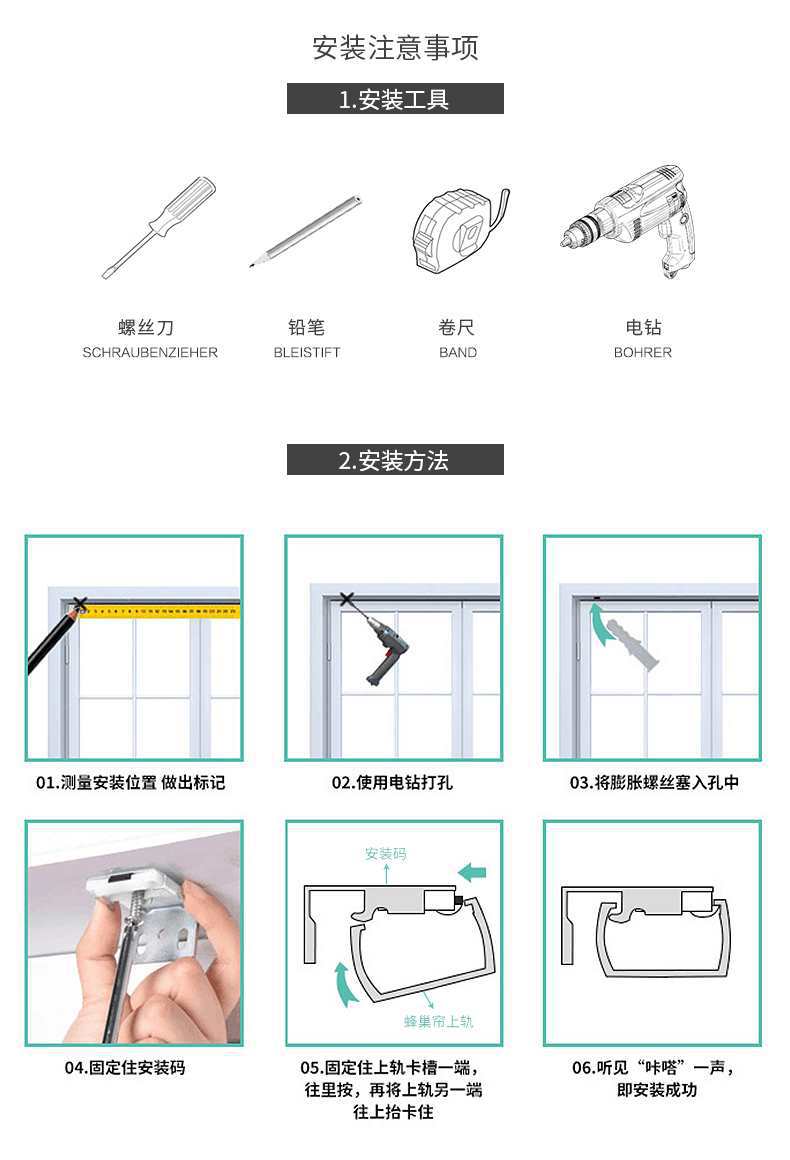 安装注意事项

1.安装工具

螺丝刀
SCHRAUBENZIEHER

铅笔
BLEISTIFT

卷尺
BAND

电钻
BOHRER

2.安装方法

01.测量安装位置 做出标记

02.使用电钻打孔

03.将膨胀螺丝塞入孔中

04.固定住安装码

安装码

蜂巢帘上轨

05.固定住上轨卡槽一端，往里按，再将上轨另一端往上抬卡住

06.听见“咔嗒”一声，即安装成功