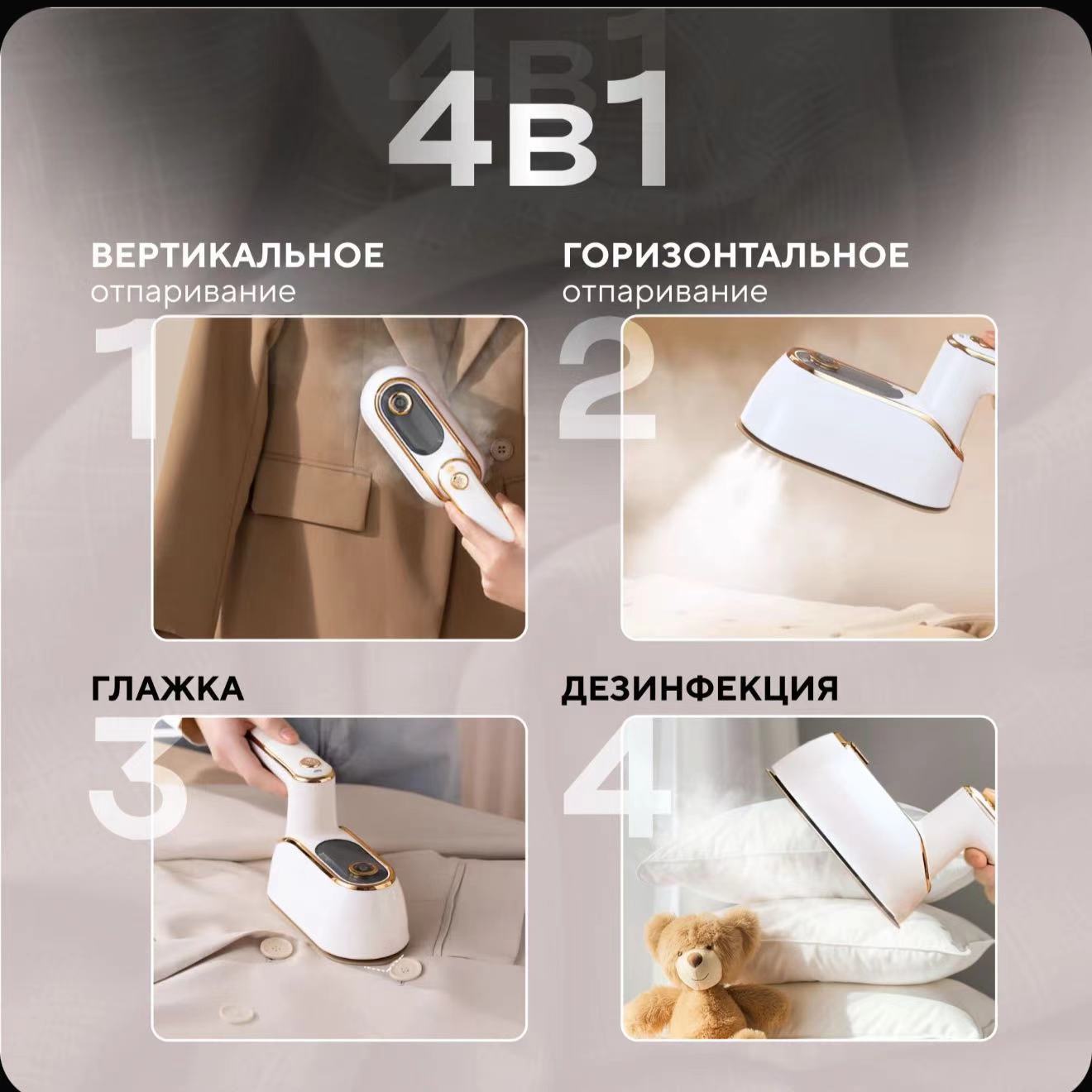 4в1

ВЕРТИКАЛЬНОЕ
отпаривание

1

ГОРИЗОНТАЛЬНОЕ
отпаривание

2

ГЛАЖКА

3

ДЕЗИНФЕКЦИЯ

4