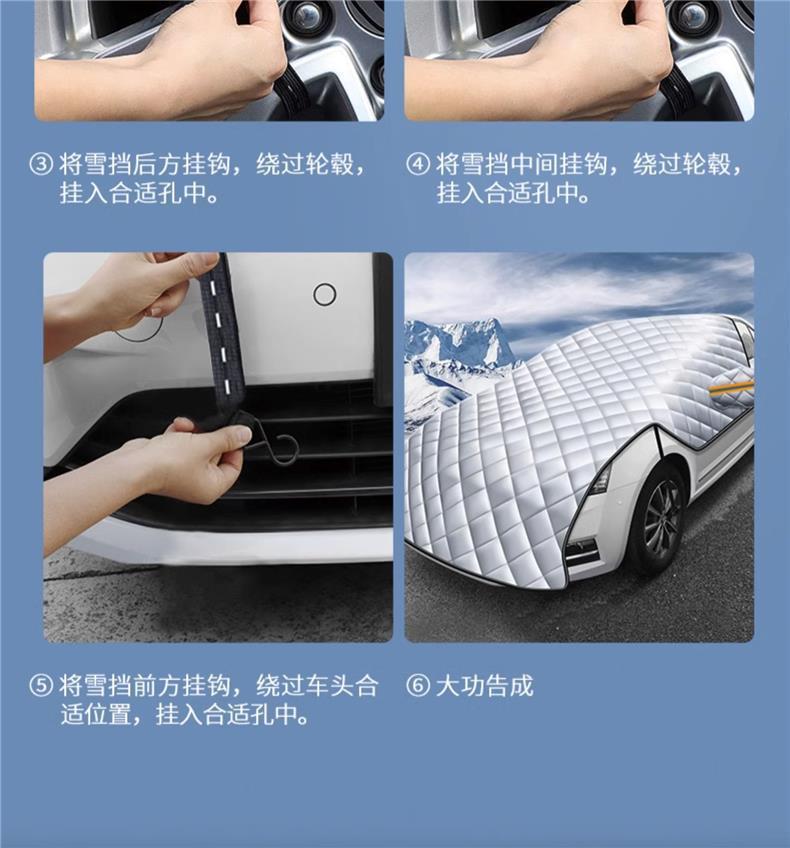 ③ 将雪挡后方挂钩，绕过轮毂，挂入合适孔中。

④ 将雪挡中间挂钩，绕过轮毂，挂入合适孔中。

⑤ 将雪挡前方挂钩，绕过车头合适位置，挂入合适孔中。

⑥ 大功告成