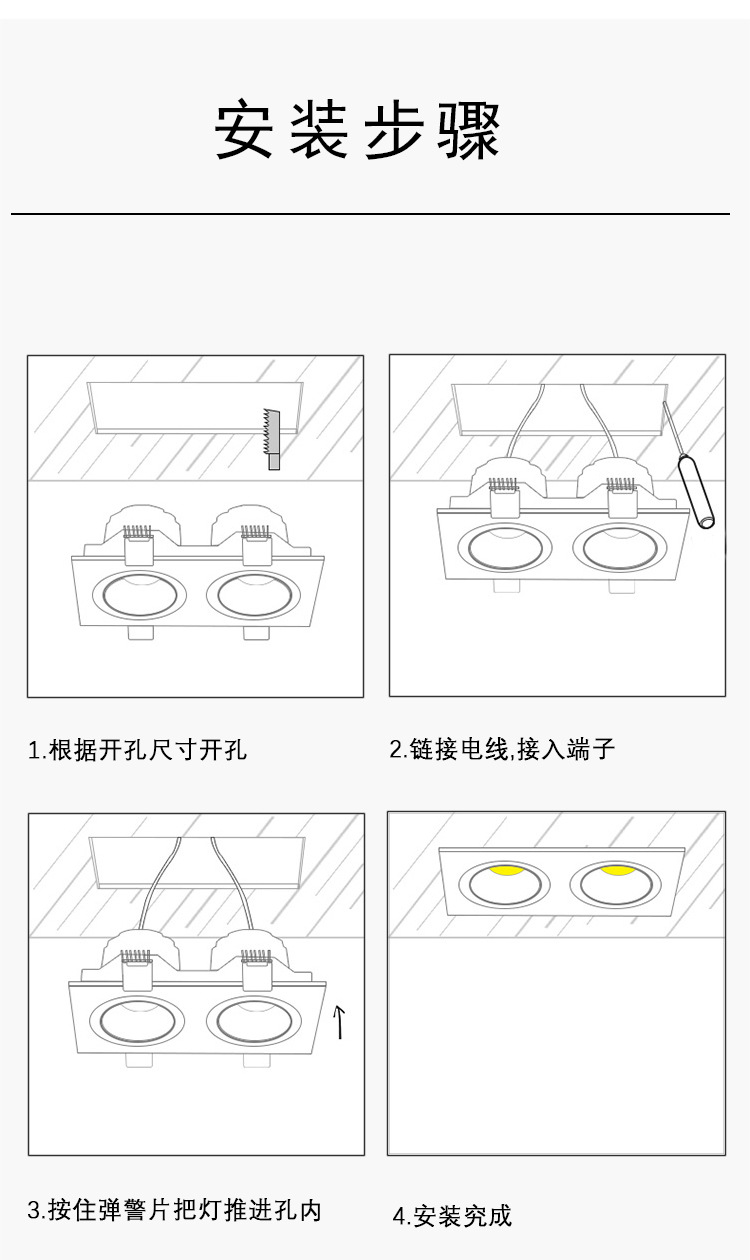 安装步骤

1.根据开孔尺寸开孔

2.链接电线,接入端子

3.按住弹警片把灯推进孔内

4.安装究成