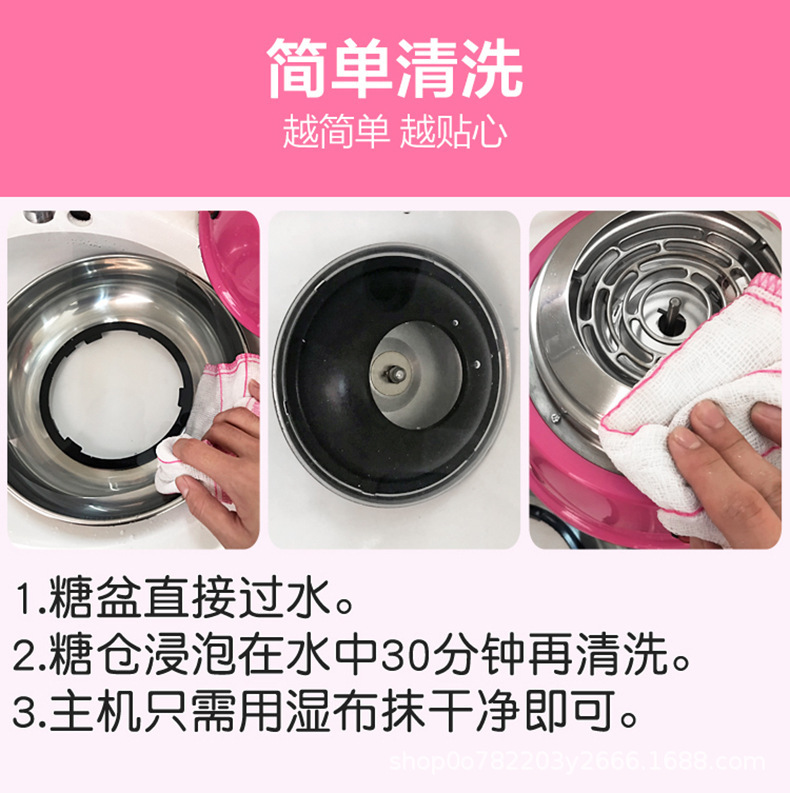 简单清洗
越简单 越贴心

1.糖盆直接过水。
2.糖仓浸泡在水中30分钟再清洗。
3.主机只需用湿布抹干净即可。

shop0o782203y2666.1688.com