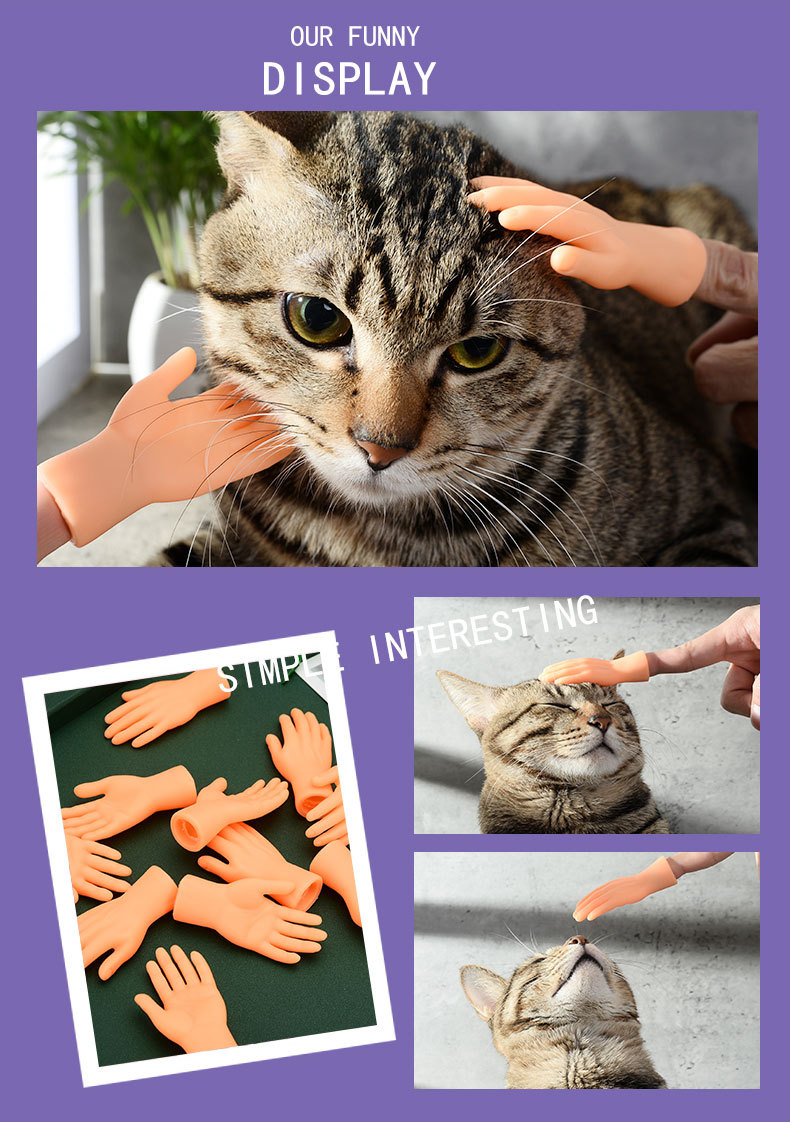 OUR FUNNY
DISPLAY

SIMPLE INTERESTING