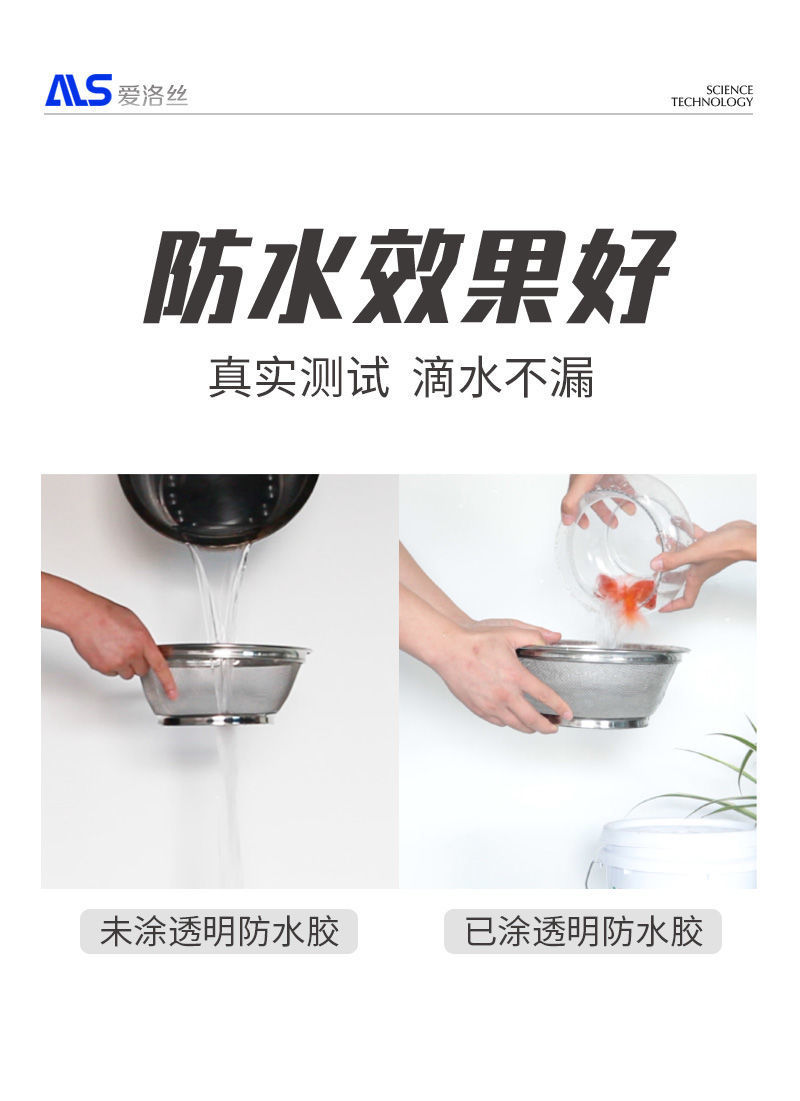 ALS 爱洛丝

SCIENCE
TECHNOLOGY

防水效果好

真实测试 滴水不漏

未涂透明防水胶

已涂透明防水胶