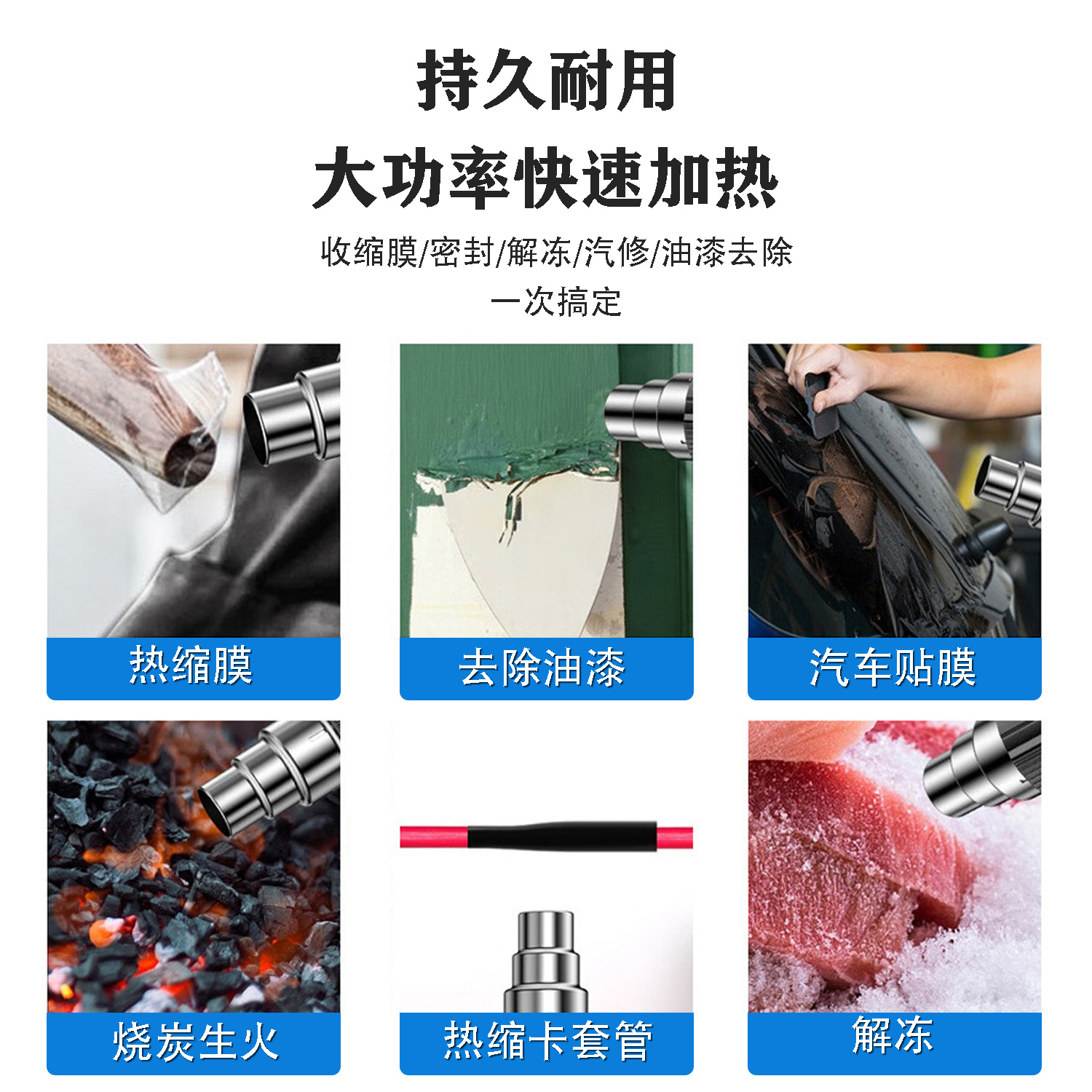 持久耐用
大功率快速加热

收缩膜/密封/解冻/汽修/油漆去除
一次搞定

热缩膜

去除油漆

汽车贴膜

烧炭生火

热缩卡套管

解冻