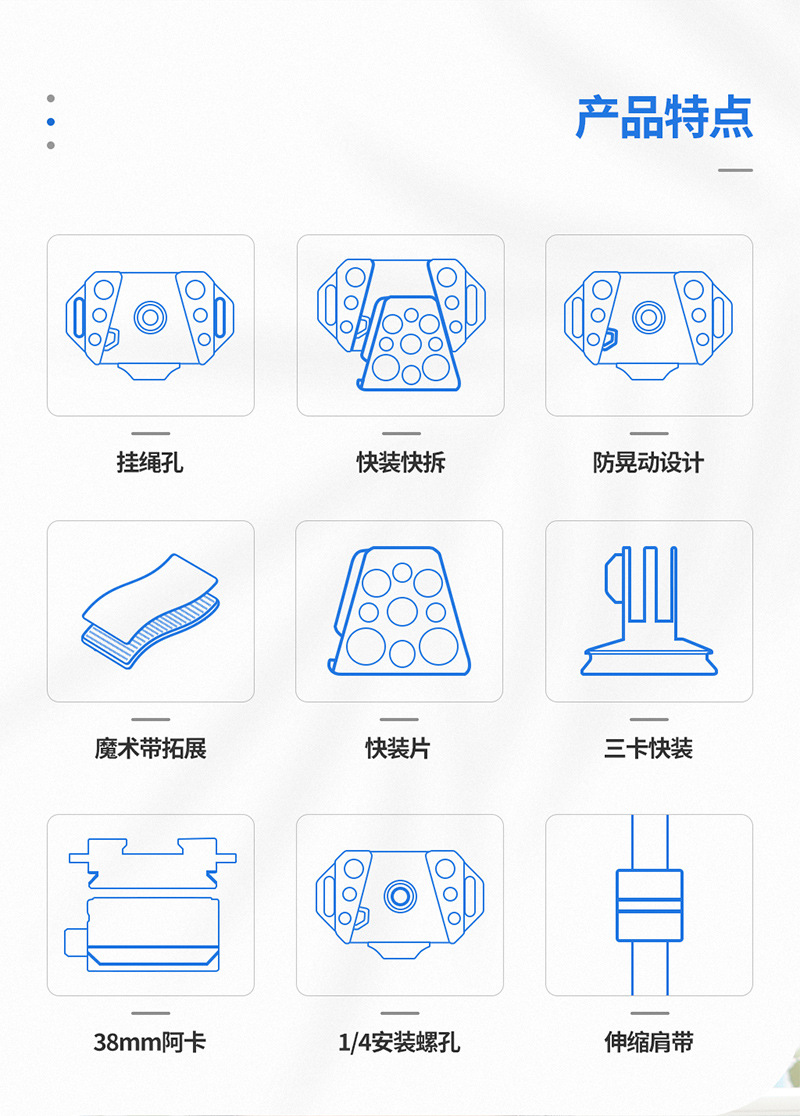 产品特点

挂绳孔

快装快拆

防晃动设计

魔术带拓展

快装片

三卡快装

38mm阿卡

1/4安装螺孔

伸缩肩带