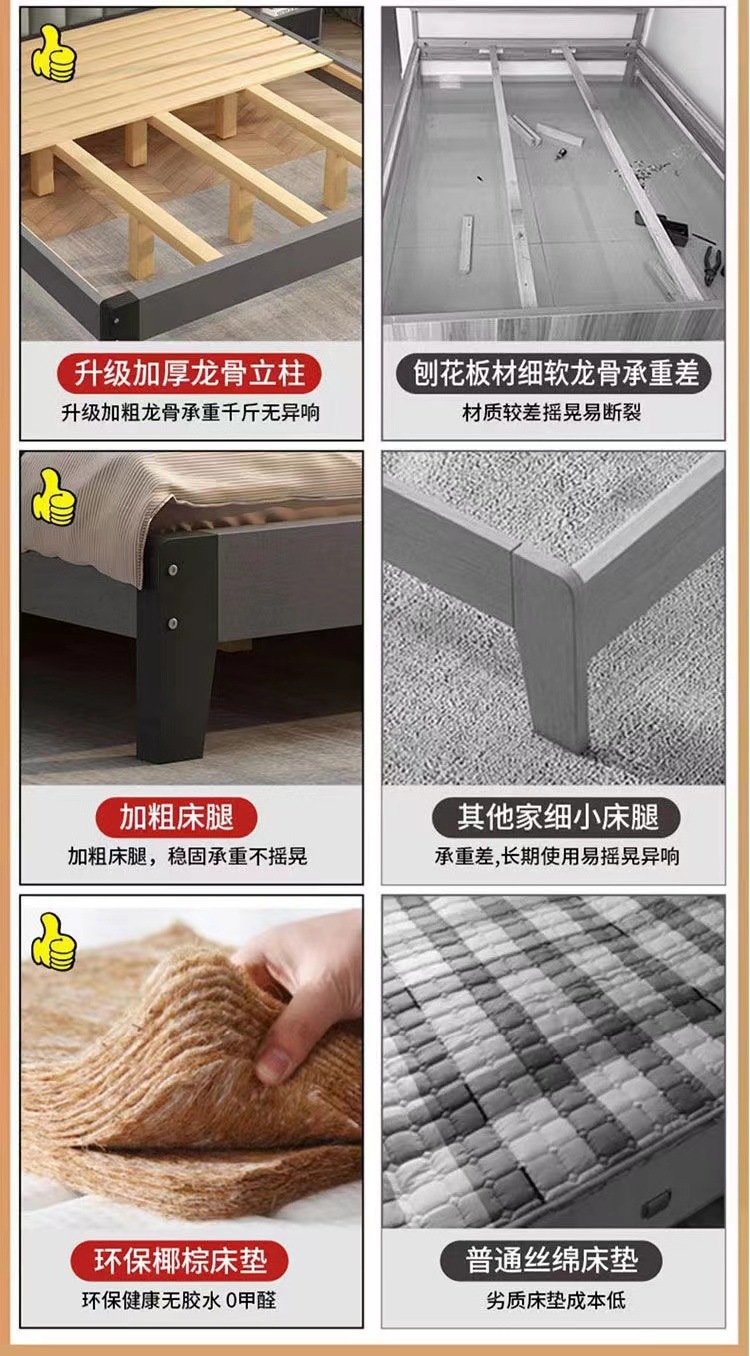 升级加厚龙骨立柱
升级加粗龙骨承重千斤无异响

刨花板材细软龙骨承重差
材质较差摇晃易断裂

加粗床腿
加粗床腿，稳固承重不摇晃

其他家细小床腿
承重差,长期使用易摇晃异响

环保椰棕床垫
环保健康无胶水 0甲醛

普通丝绵床垫
劣质床垫成本低