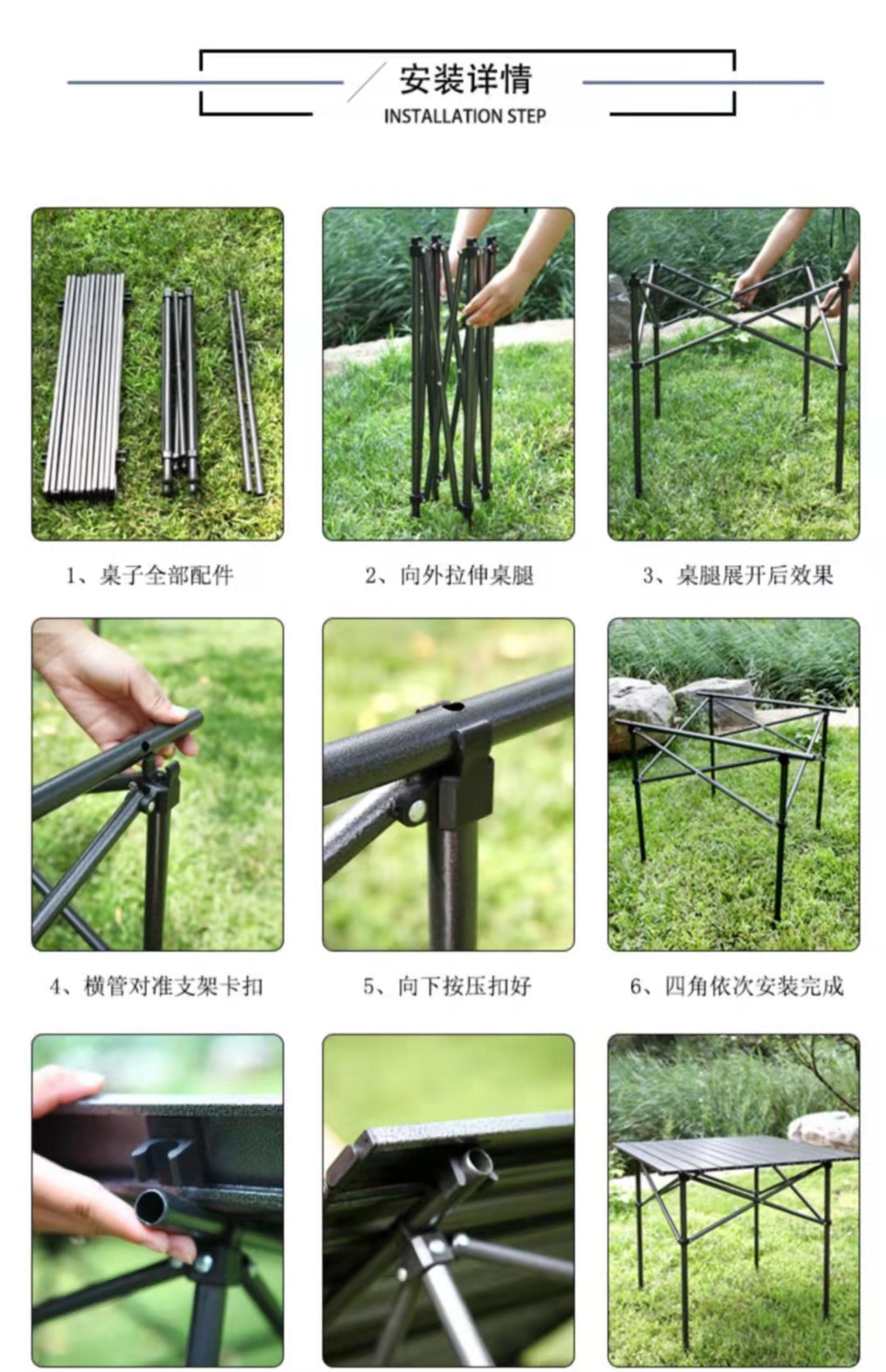 安装详情
INSTALLATION STEP

1、桌子全部配件

2、向外拉伸桌腿

3、桌腿展开后效果

4、横管对准支架卡扣

5、向下按压扣好

6、四角依次安装完成