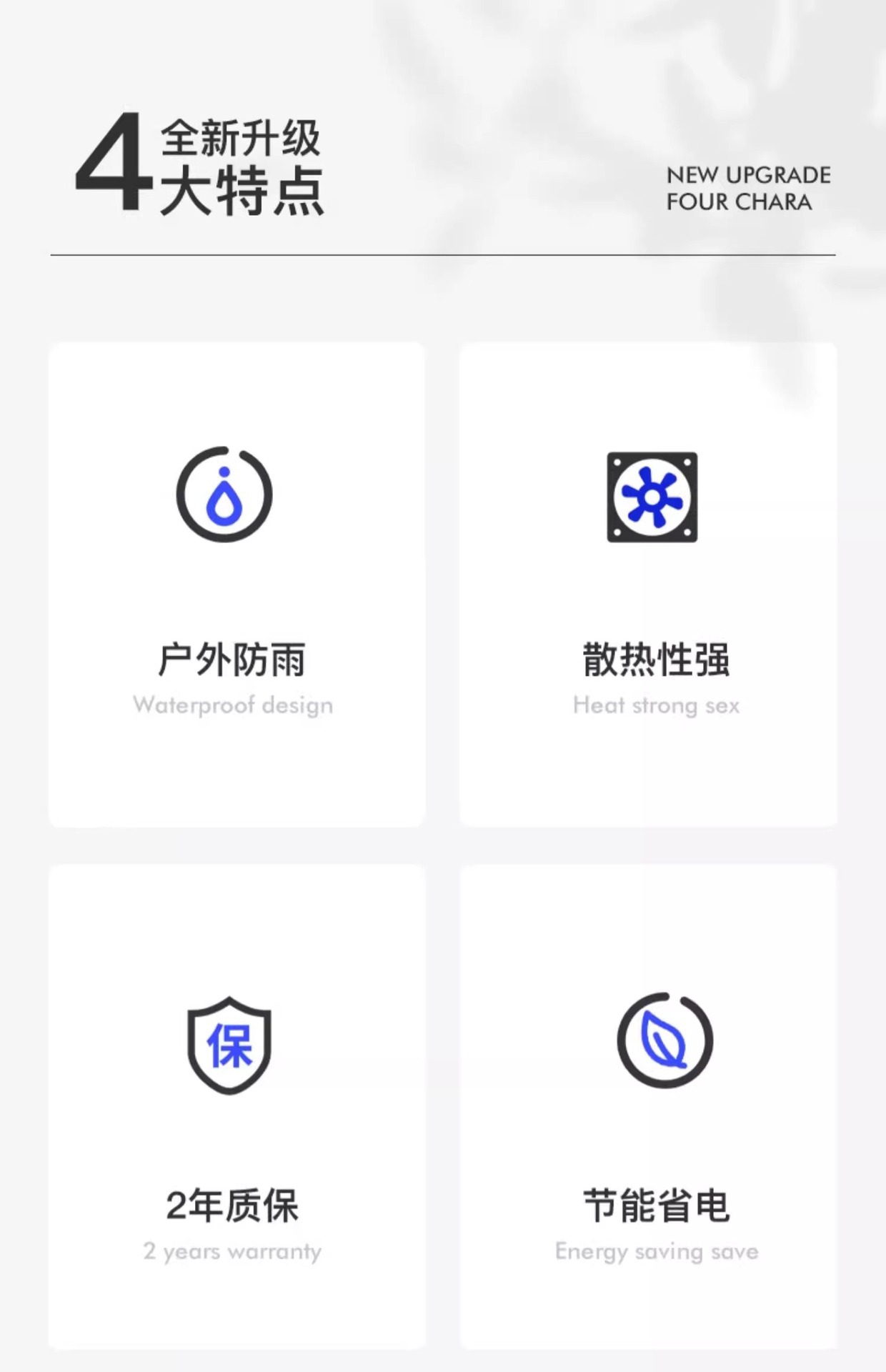 4
全新升级
大特点

NEW UPGRADE
FOUR CHARA

户外防雨
Waterproof design

散热性强
Heat strong sex

保

2年质保
2 years warranty

节能省电
Energy saving save