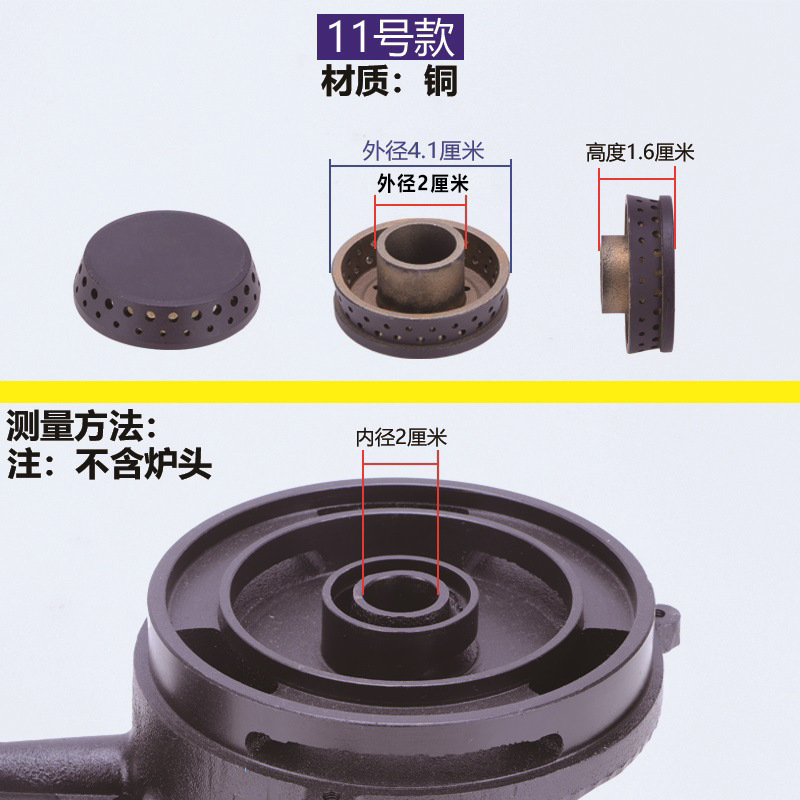 11号款
材质：铜

外径4.1厘米
外径2厘米

高度1.6厘米

测量方法：
注：不含炉头

内径2厘米