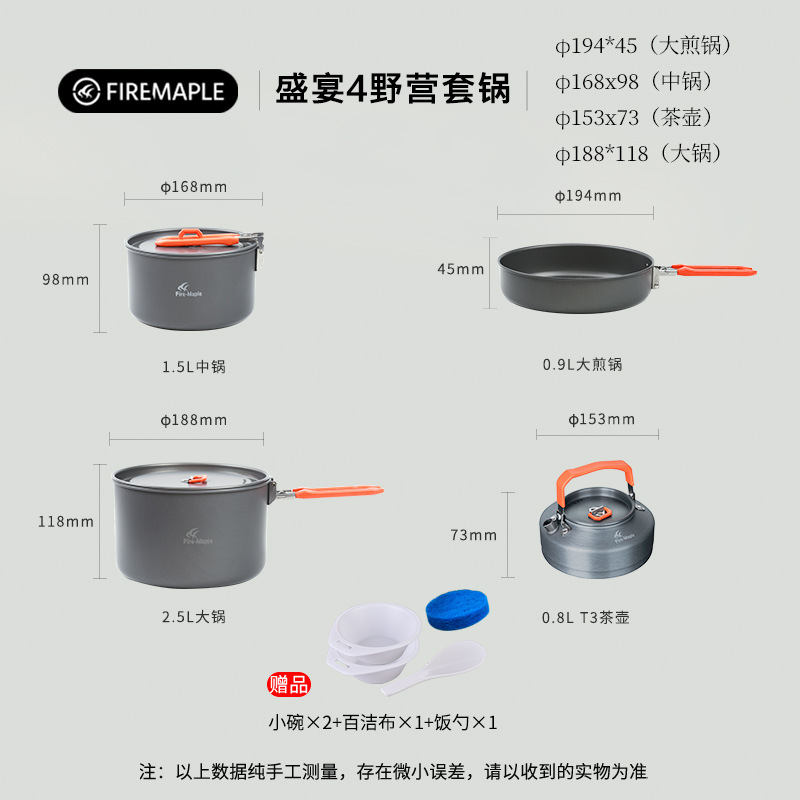 FIREMAPLE

盛宴4野营套锅

ϕ194*45（大煎锅）
ϕ168x98（中锅）
ϕ153x73（茶壶）
ϕ188*118（大锅）

ϕ168mm
98mm
Fire-Maple
1.5L中锅

ϕ194mm
45mm
0.9L大煎锅

ϕ188mm
118mm
Fire-Maple
2.5L大锅

ϕ153mm
73mm
Fire-Maple
0.8L T3茶壶

赠品
小碗×2+百洁布×1+饭勺×1

注：以上数据纯手工测量，存在微小误差，请以收到的实物为准