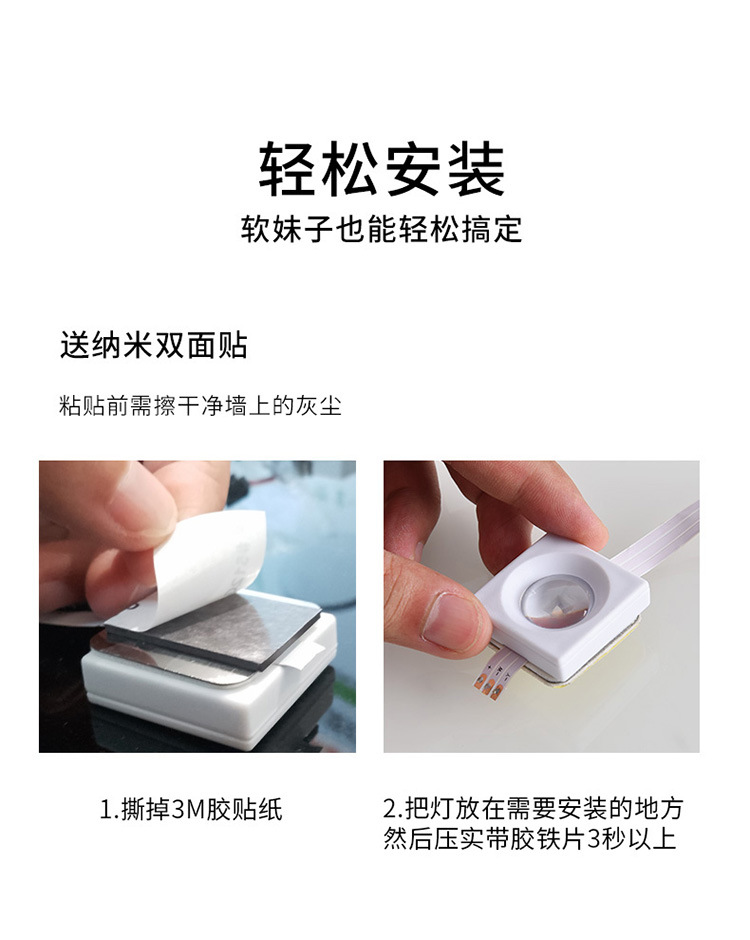 轻松安装
软妹子也能轻松搞定

送纳米双面贴

粘贴前需擦干净墙上的灰尘

1.撕掉3M胶贴纸

2.把灯放在需要安装的地方然后压实带胶铁片3秒以上