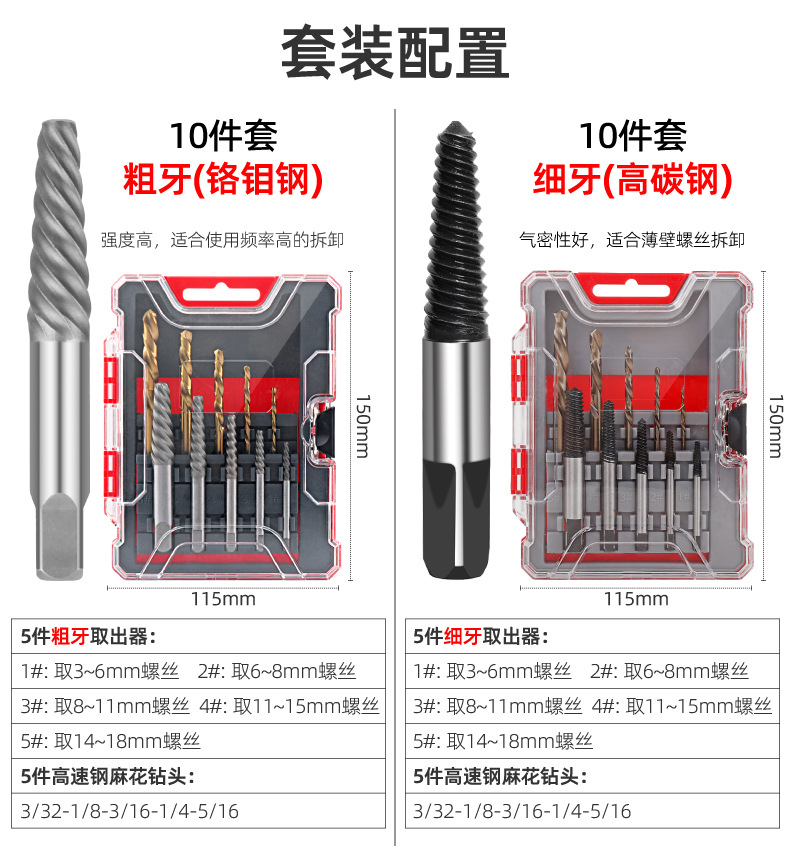 套装配置

10件套
粗牙(铬钼钢)

强度高，适合使用频率高的拆卸

150mm

115mm

| 5件粗牙取出器： |
|---|
| 1#: 取3~6mm螺丝　2#: 取6~8mm螺丝 |
| 3#: 取8~11mm螺丝　4#: 取11~15mm螺丝 |
| 5#: 取14~18mm螺丝 |
| 5件高速钢麻花钻头： |
| 3/32-1/8-3/16-1/4-5/16 |

10件套
细牙(高碳钢)

气密性好，适合薄壁螺丝拆卸

150mm

115mm

| 5件细牙取出器： |
|---|
| 1#: 取3~6mm螺丝　2#: 取6~8mm螺丝 |
| 3#: 取8~11mm螺丝　4#: 取11~15mm螺丝 |
| 5#: 取14~18mm螺丝 |
| 5件高速钢麻花钻头： |
| 3/32-1/8-3/16-1/4-5/16 |