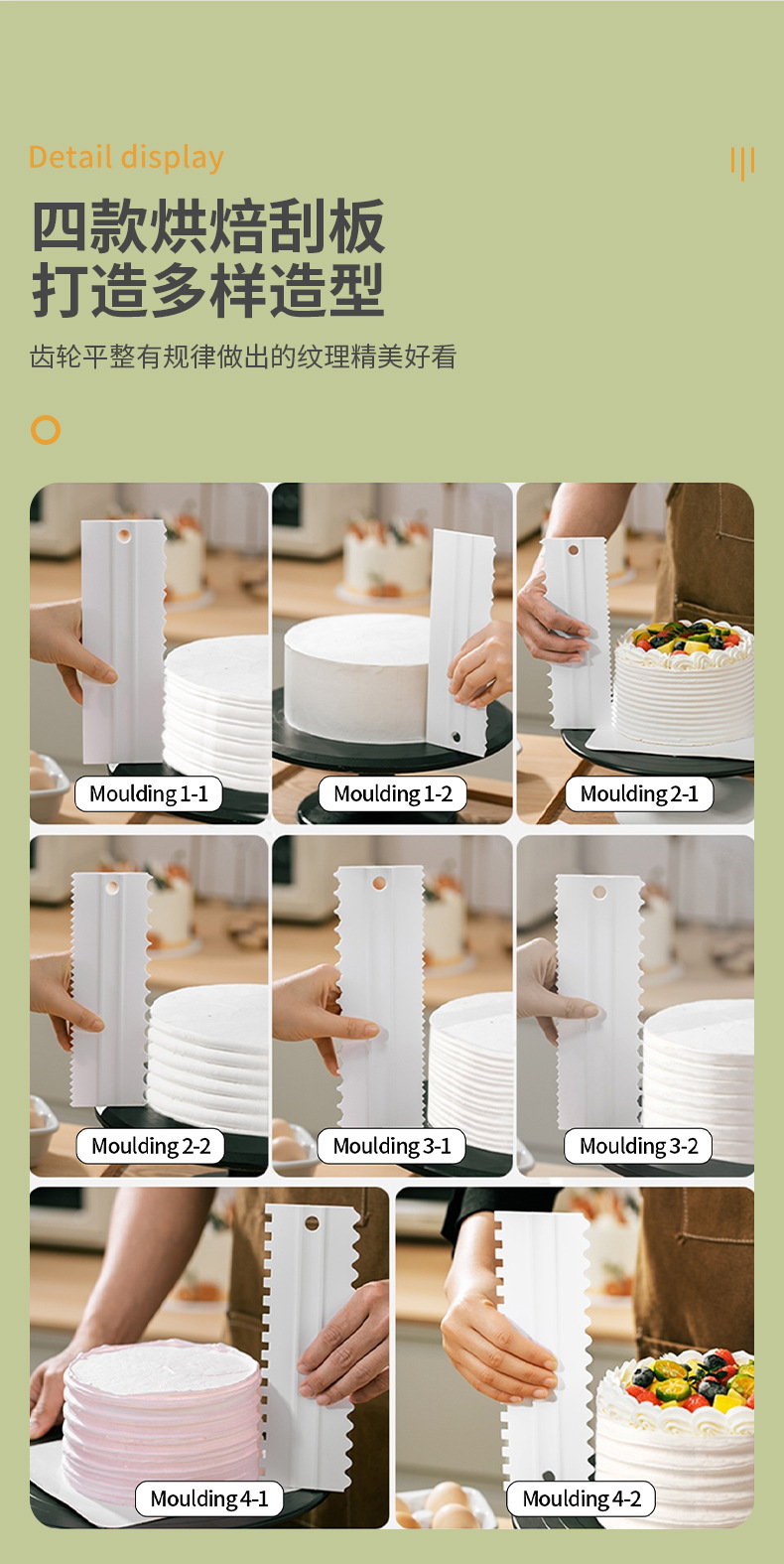 Detail display

四款烘焙刮板
打造多样造型

齿轮平整有规律做出的纹理精美好看

Moulding 1-1

Moulding 1-2

Moulding 2-1

Moulding 2-2

Moulding 3-1

Moulding 3-2

Moulding 4-1

Moulding 4-2