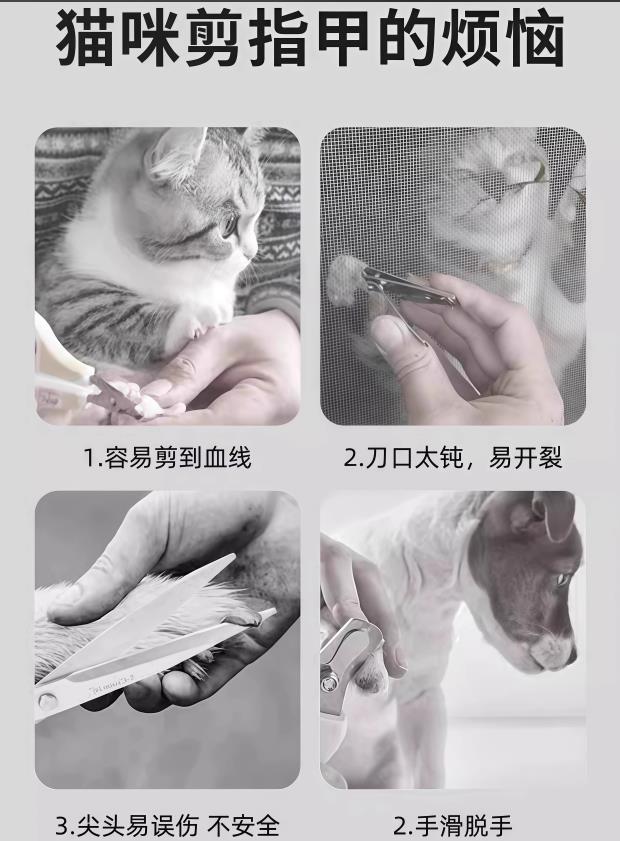 猫咪剪指甲的烦恼

1.容易剪到血线

2.刀口太钝，易开裂

3.尖头易误伤 不安全

2.手滑脱手