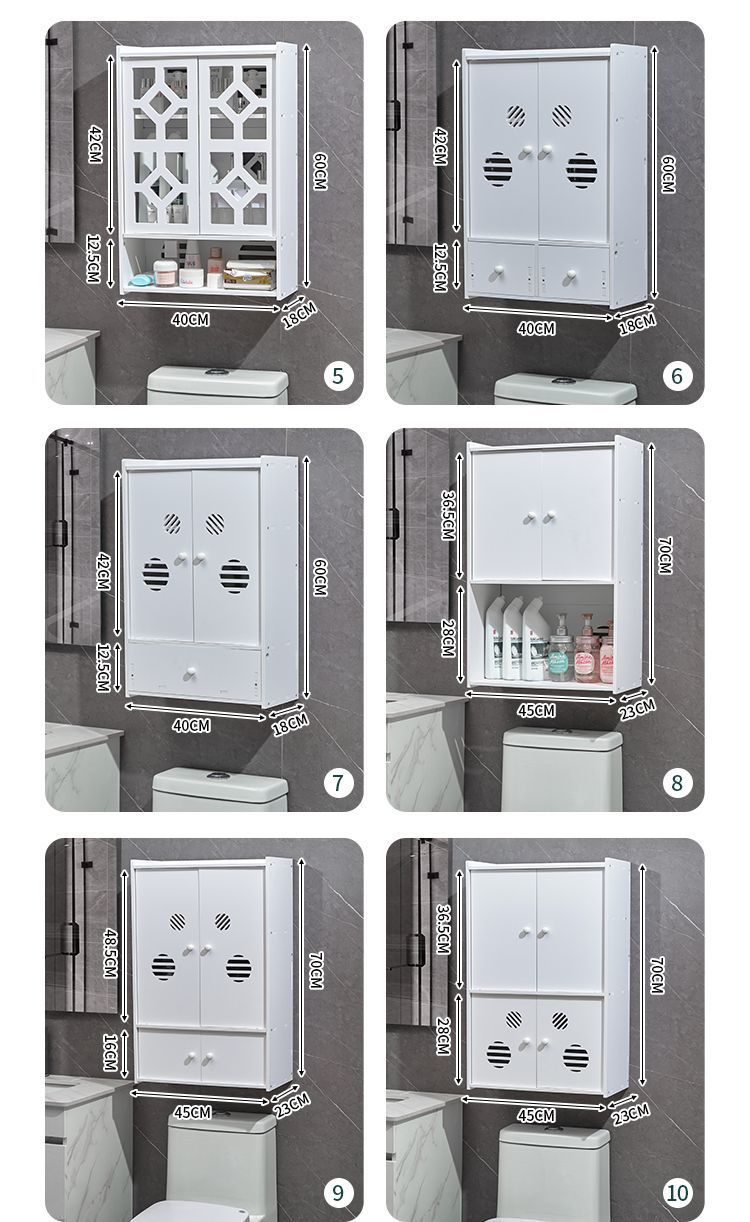 42CM
12.5CM
60CM
40CM
18CM
5

42CM
12.5CM
60CM
40CM
18CM
6

42CM
12.5CM
60CM
40CM
18CM
7

36.5CM
28CM
70CM
45CM
23CM
8

48.5CM
16CM
70CM
45CM
23CM
9

36.5CM
28CM
70CM
45CM
23CM
10