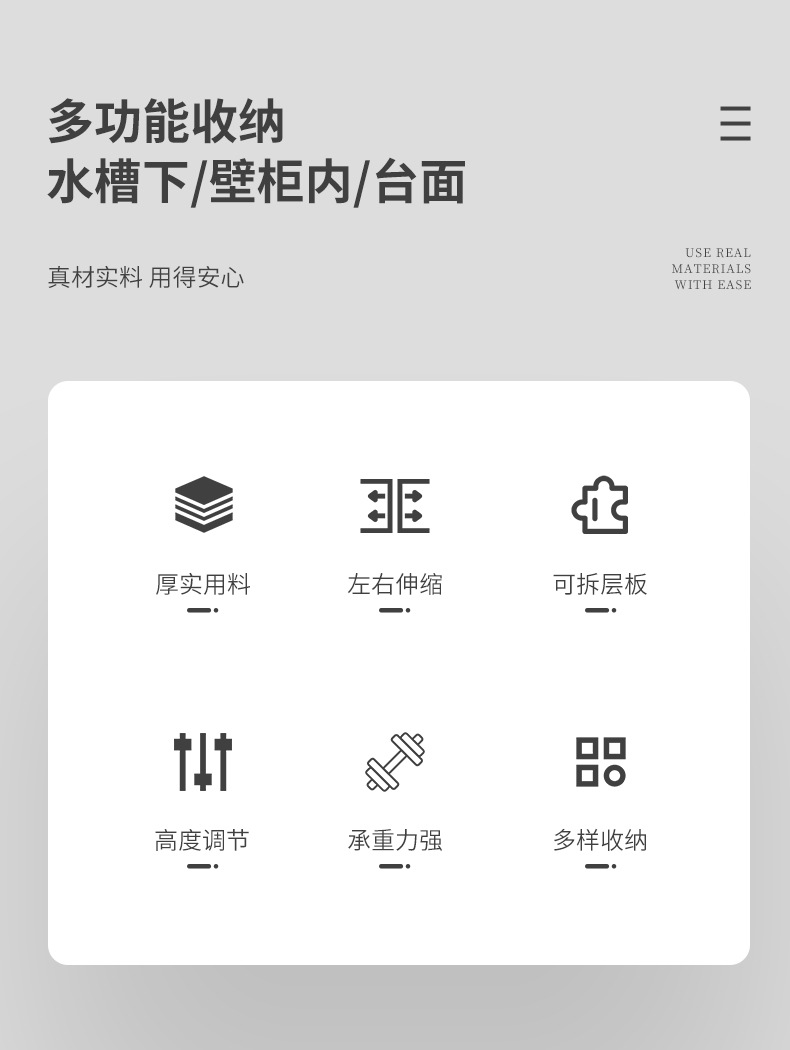 多功能收纳
水槽下/壁柜内/台面

真材实料 用得安心

USE REAL
MATERIALS
WITH EASE

厚实用料

左右伸缩

可拆层板

高度调节

承重力强

多样收纳