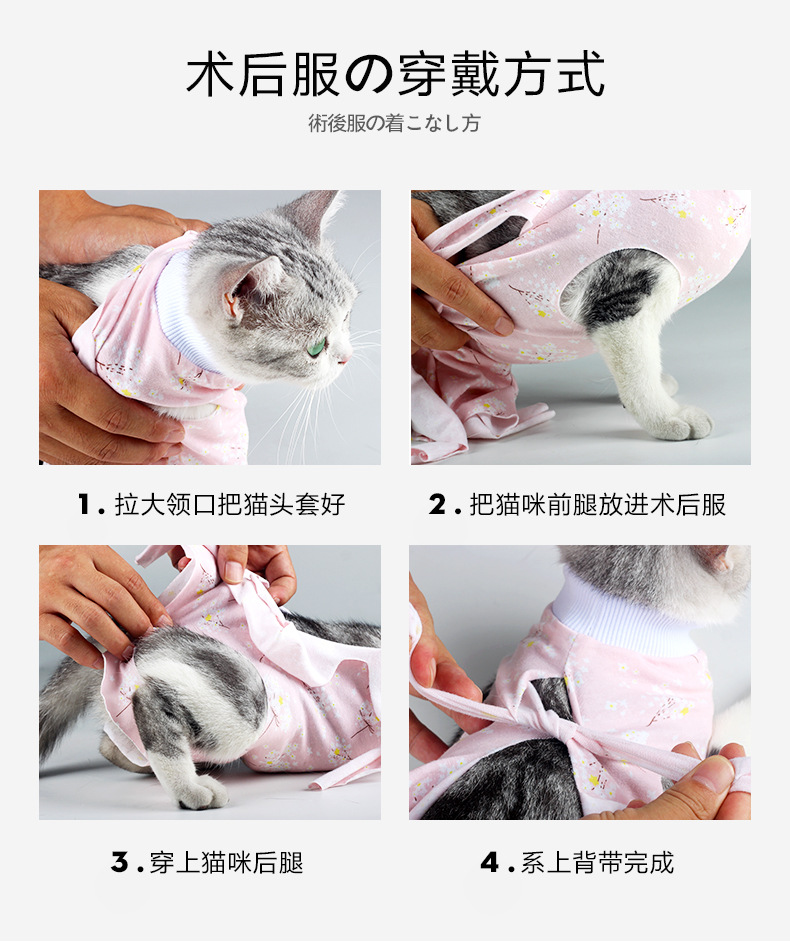 术后服の穿戴方式

術後服の着こなし方

1 . 拉大领口把猫头套好

2 . 把猫咪前腿放进术后服

3 . 穿上猫咪后腿

4 . 系上背带完成