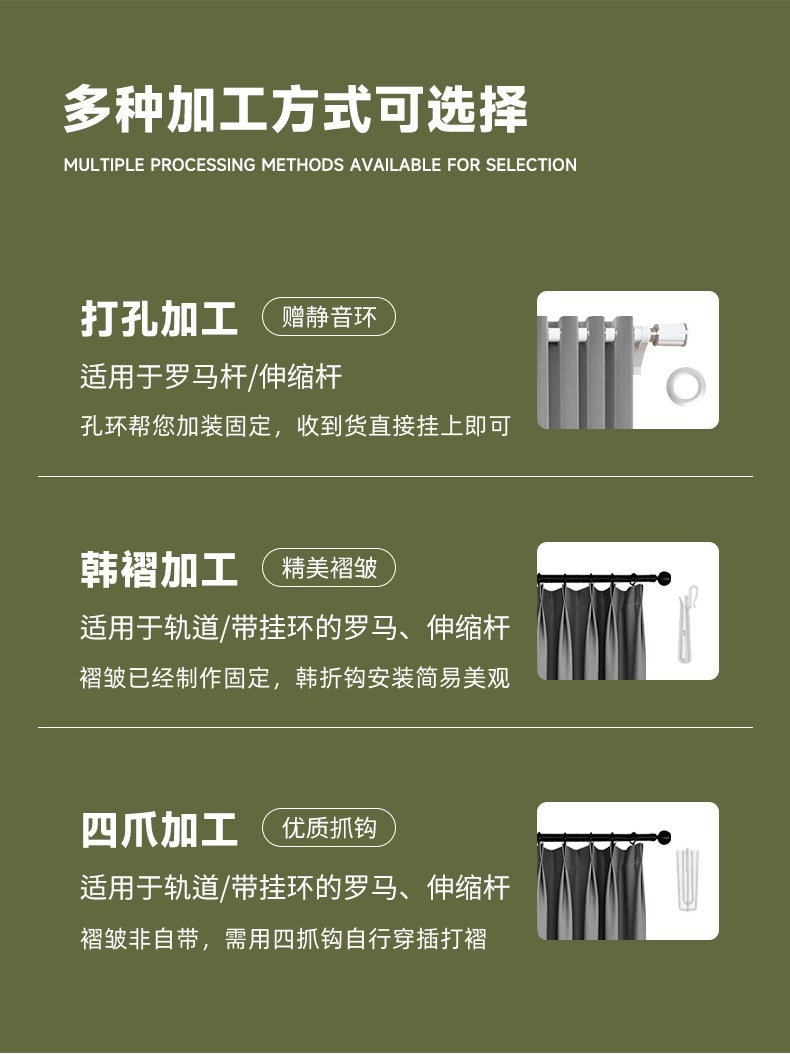 多种加工方式可选择
MULTIPLE PROCESSING METHODS AVAILABLE FOR SELECTION

打孔加工 赠静音环
适用于罗马杆/伸缩杆
孔环帮您加装固定，收到货直接挂上即可

韩褶加工 精美褶皱
适用于轨道/带挂环的罗马、伸缩杆
褶皱已经制作固定，韩折钩安装简易美观

四爪加工 优质抓钩
适用于轨道/带挂环的罗马、伸缩杆
褶皱非自带，需用四抓钩自行穿插打褶