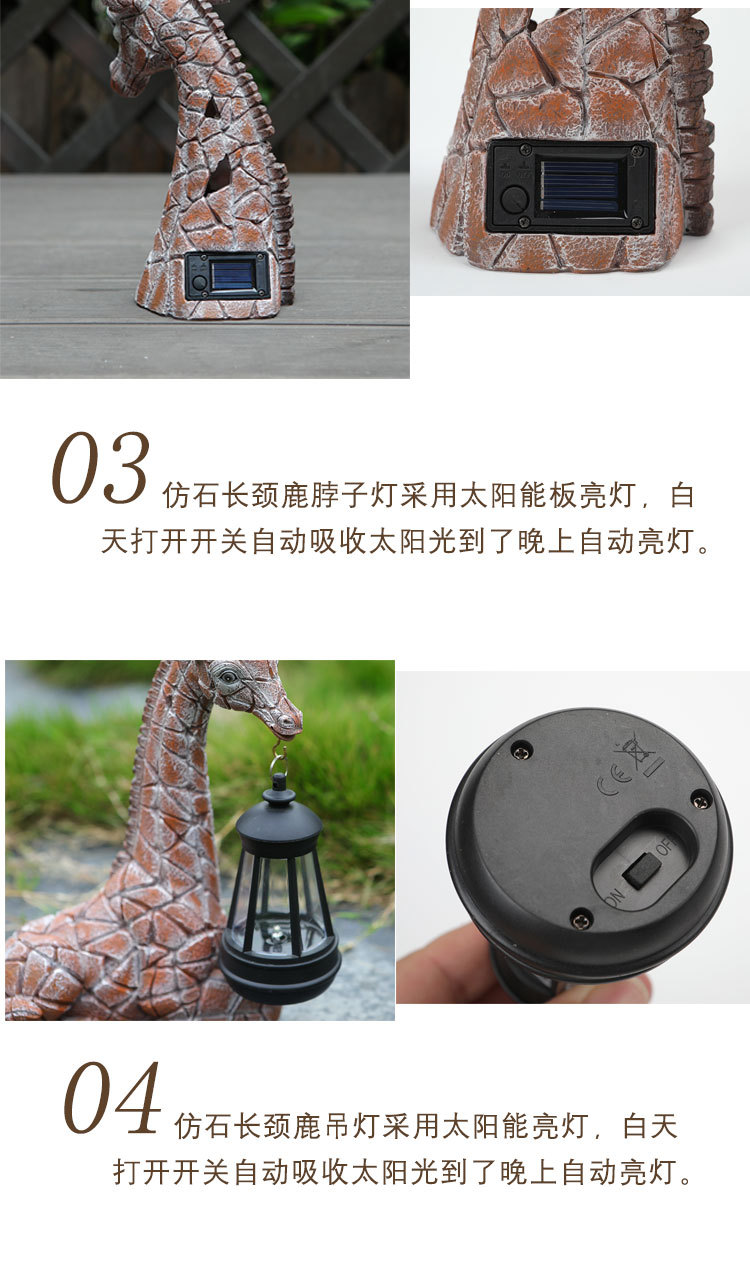 03 仿石长颈鹿脖子灯采用太阳能板亮灯，白天打开开关自动吸收太阳光到了晚上自动亮灯。

CE

ON OFF

04 仿石长颈鹿吊灯采用太阳能亮灯，白天打开开关自动吸收太阳光到了晚上自动亮灯。