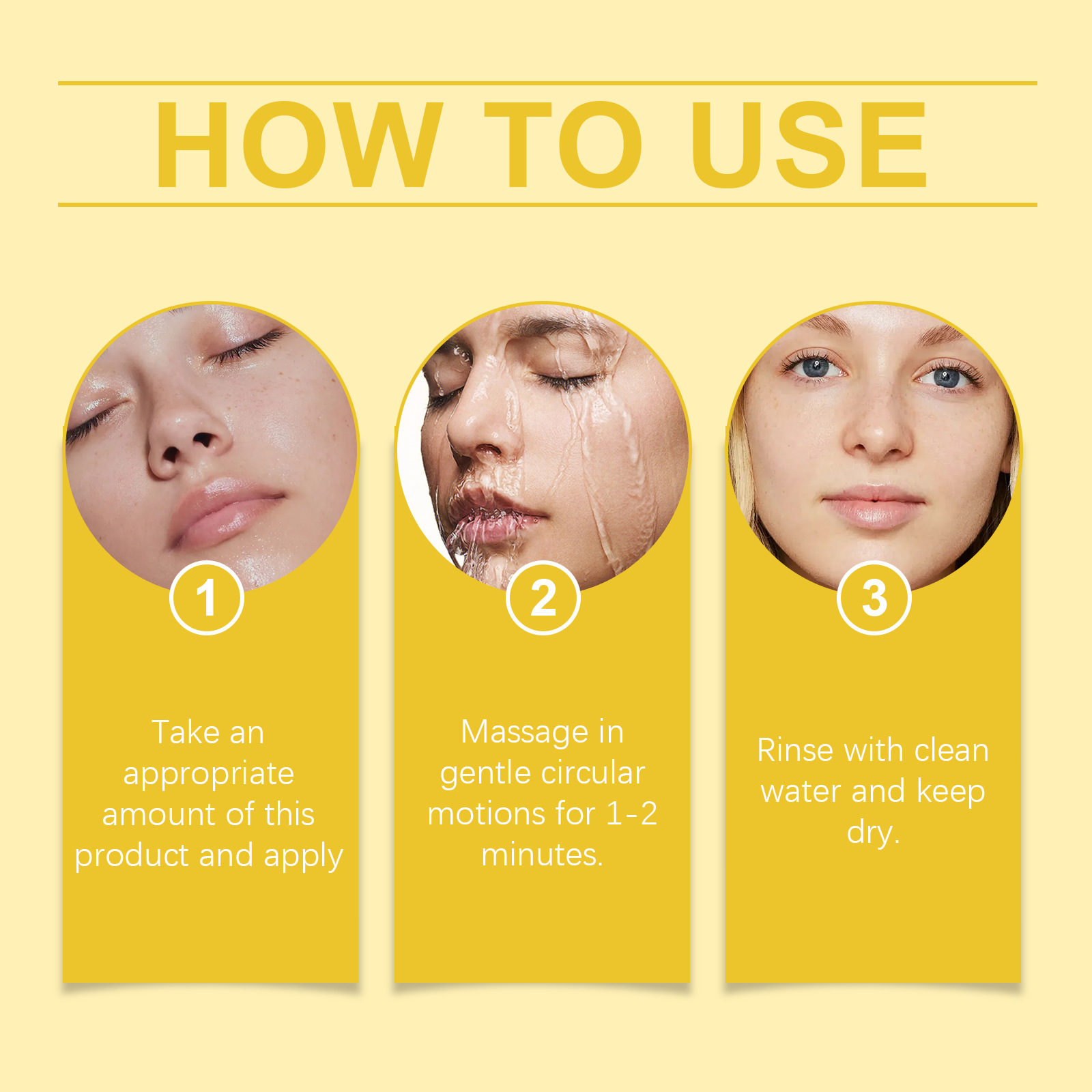 HOW TO USE

1

Take an appropriate amount of this product and apply

2

Massage in gentle circular motions for 1-2 minutes.

3

Rinse with clean water and keep dry.