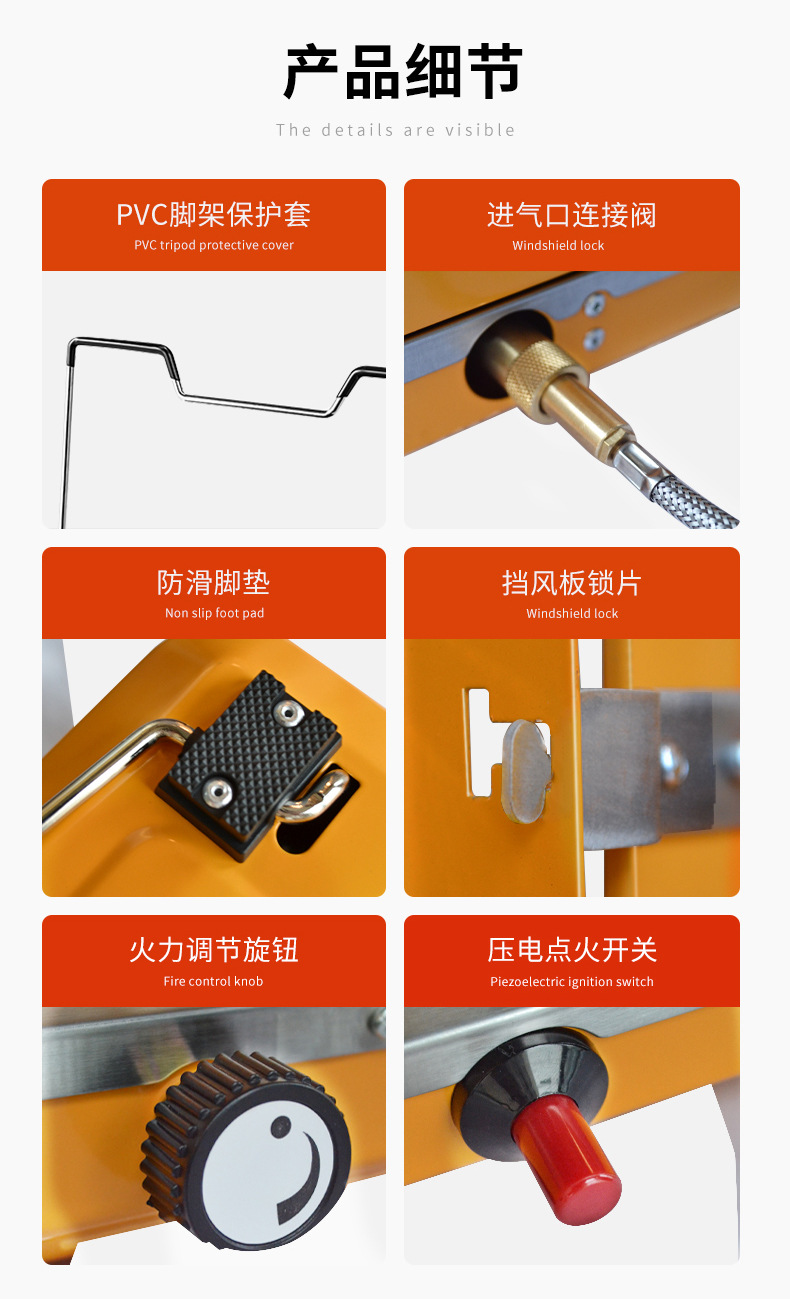 产品细节

The details are visible

PVC脚架保护套
PVC tripod protective cover

进气口连接阀
Windshield lock

防滑脚垫
Non slip foot pad

挡风板锁片
Windshield lock

火力调节旋钮
Fire control knob

压电点火开关
Piezoelectric ignition switch