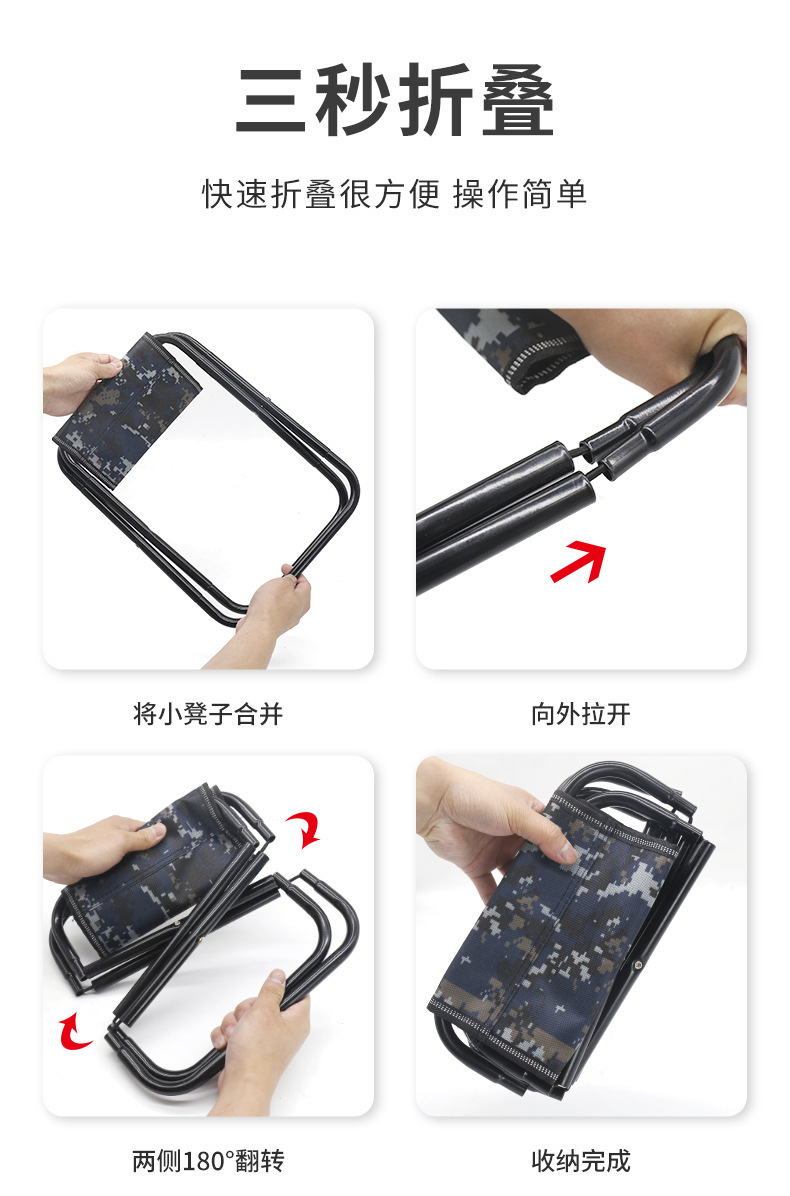 三秒折叠

快速折叠很方便 操作简单

将小凳子合并

向外拉开

两侧180°翻转

收纳完成