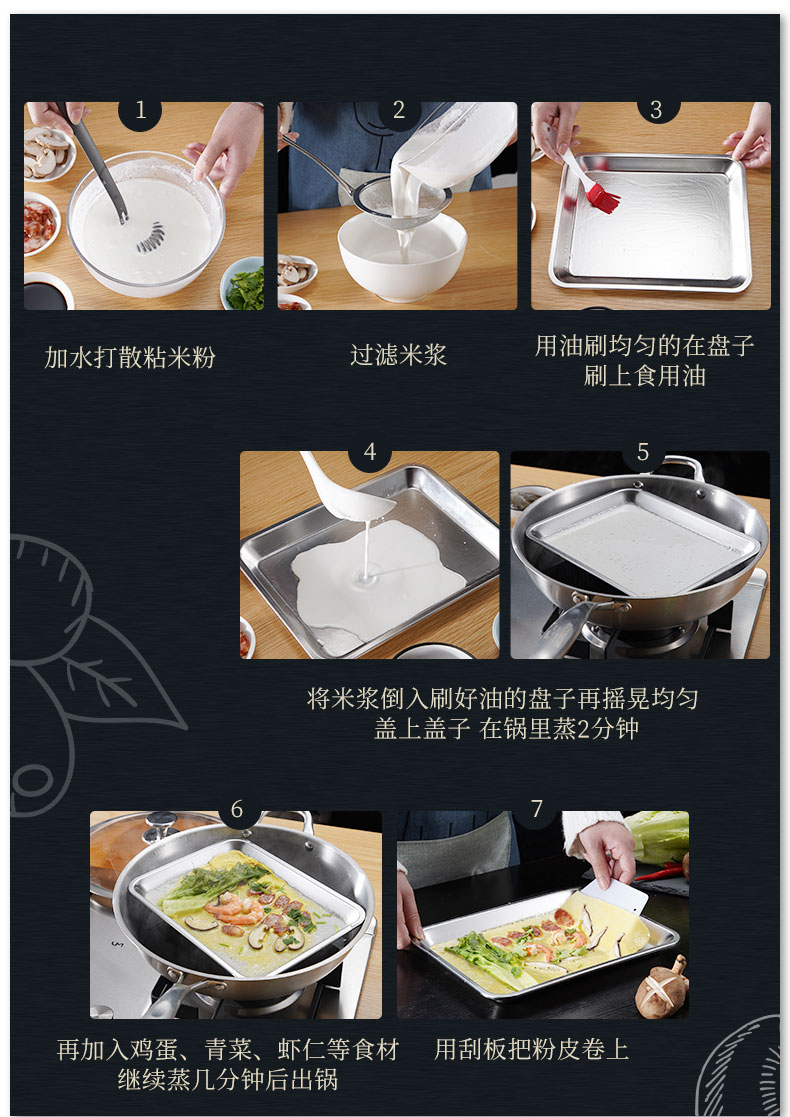 1

加水打散粘米粉

2

过滤米浆

3

用油刷均匀的在盘子刷上食用油

4

5

将米浆倒入刷好油的盘子再摇晃均匀
盖上盖子 在锅里蒸2分钟

6

再加入鸡蛋、青菜、虾仁等食材
继续蒸几分钟后出锅

7

用刮板把粉皮卷上