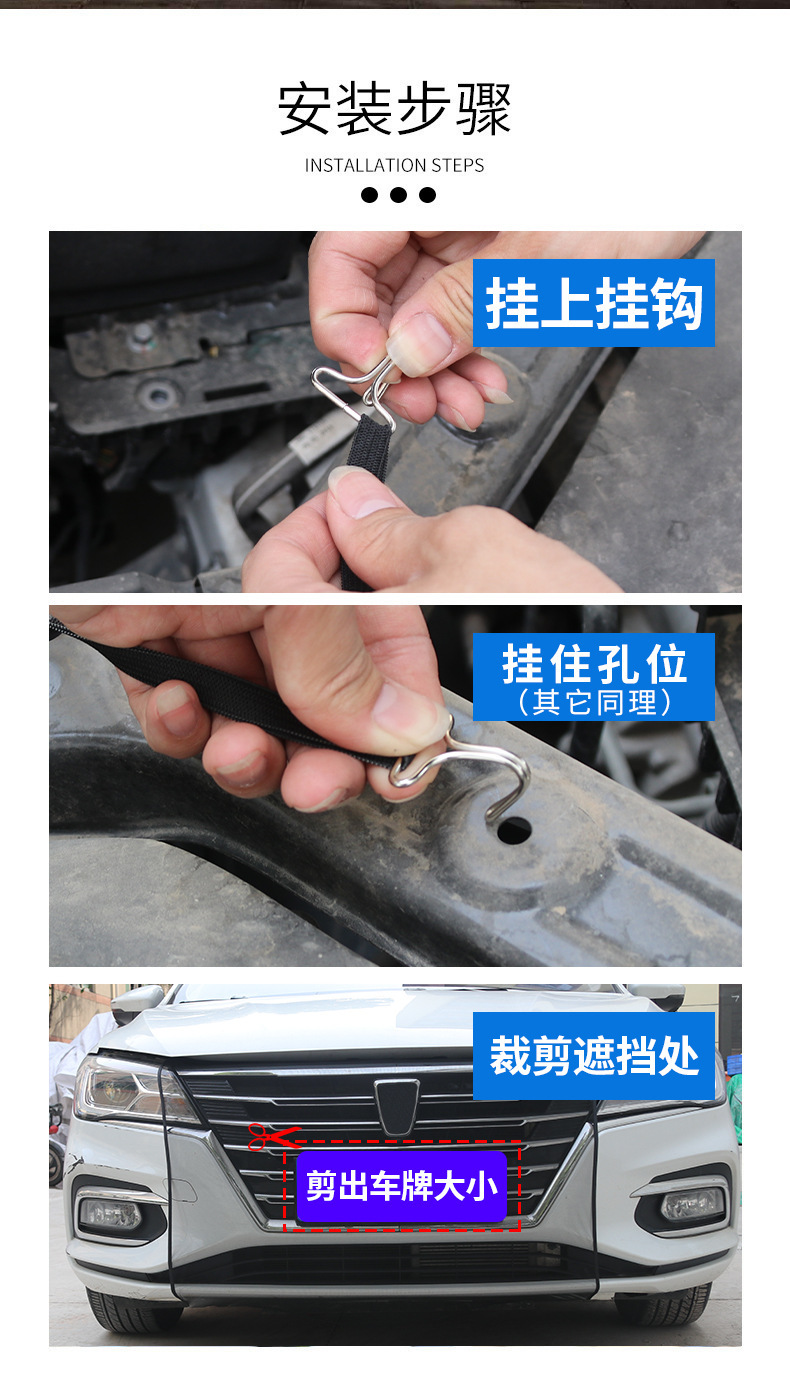 安装步骤
INSTALLATION STEPS

挂上挂钩

挂住孔位
（其它同理）

裁剪遮挡处

剪出车牌大小