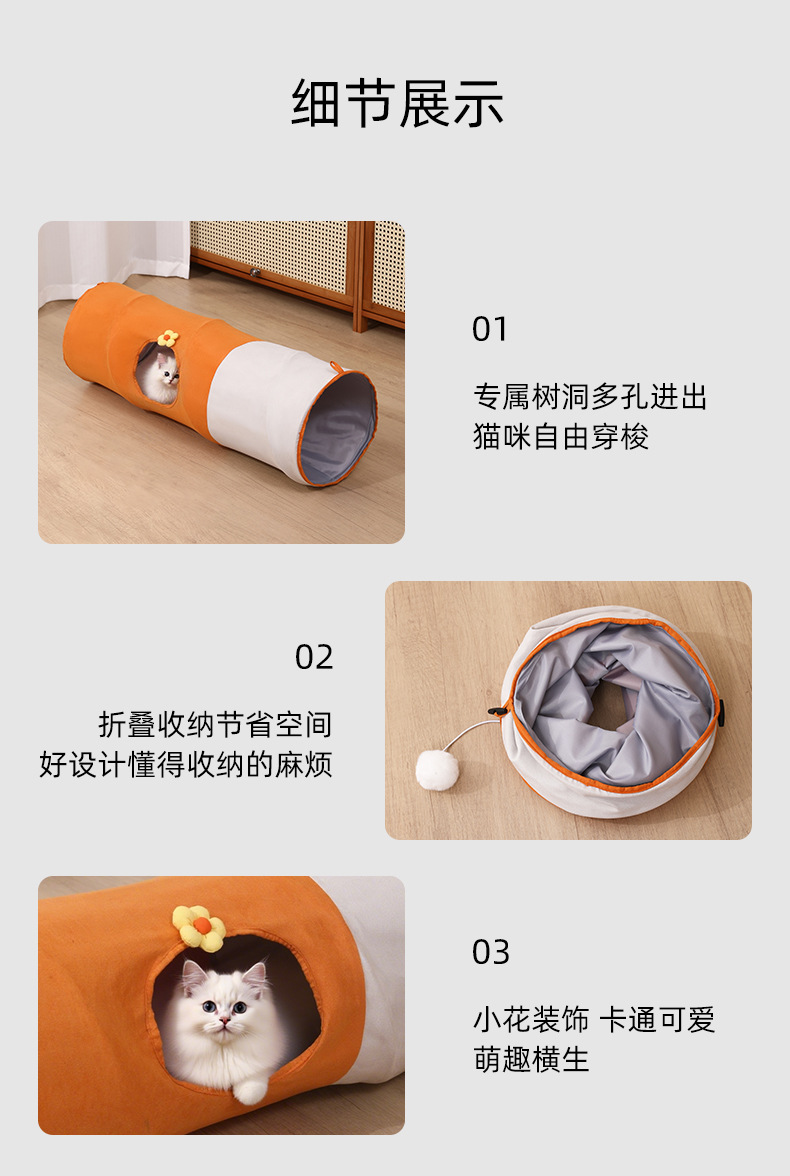 细节展示

01

专属树洞多孔进出
猫咪自由穿梭

02

折叠收纳节省空间
好设计懂得收纳的麻烦

03

小花装饰 卡通可爱
萌趣横生