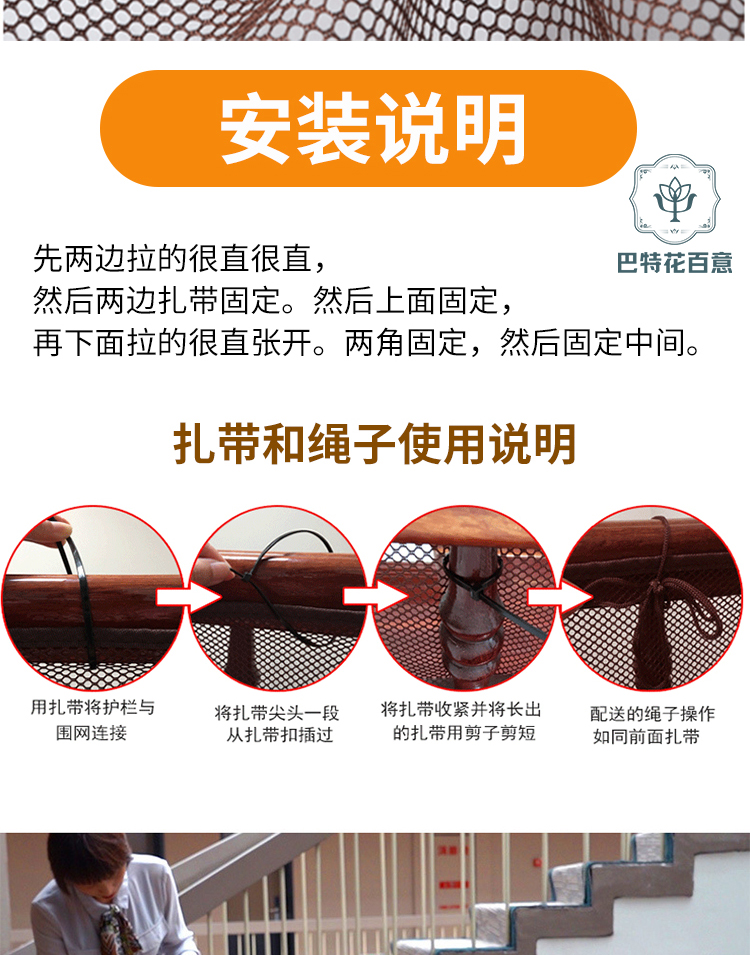 安装说明

巴特花百意

先两边拉的很直很直，
然后两边扎带固定。然后上面固定，
再下面拉的很直张开。两角固定，然后固定中间。

扎带和绳子使用说明

用扎带将护栏与围网连接

将扎带尖头一段从扎带扣插过

将扎带收紧并将长出的扎带用剪子剪短

配送的绳子操作如同前面扎带