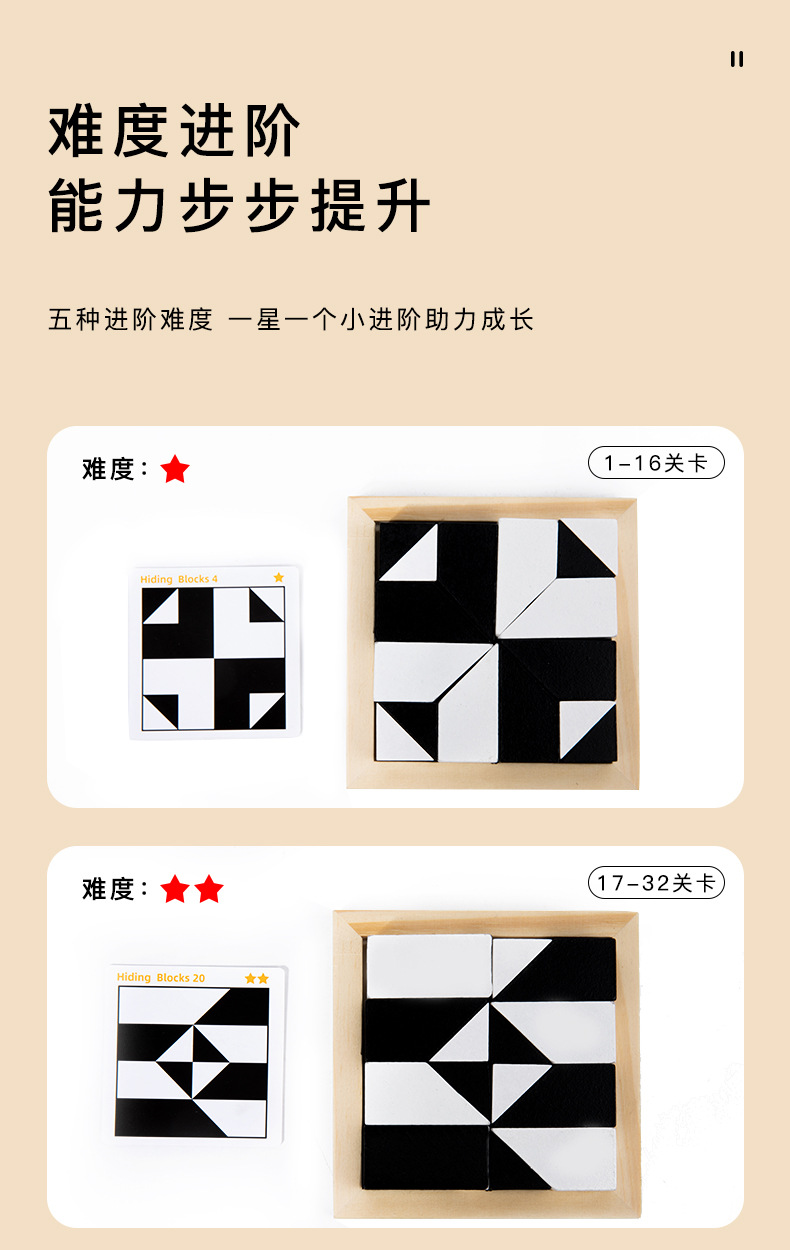 II

难度进阶
能力步步提升

五种进阶难度 一星一个小进阶助力成长

难度：★

1-16关卡

Hiding Blocks 4 ★

难度：★★

17-32关卡

Hiding Blocks 20 ★★