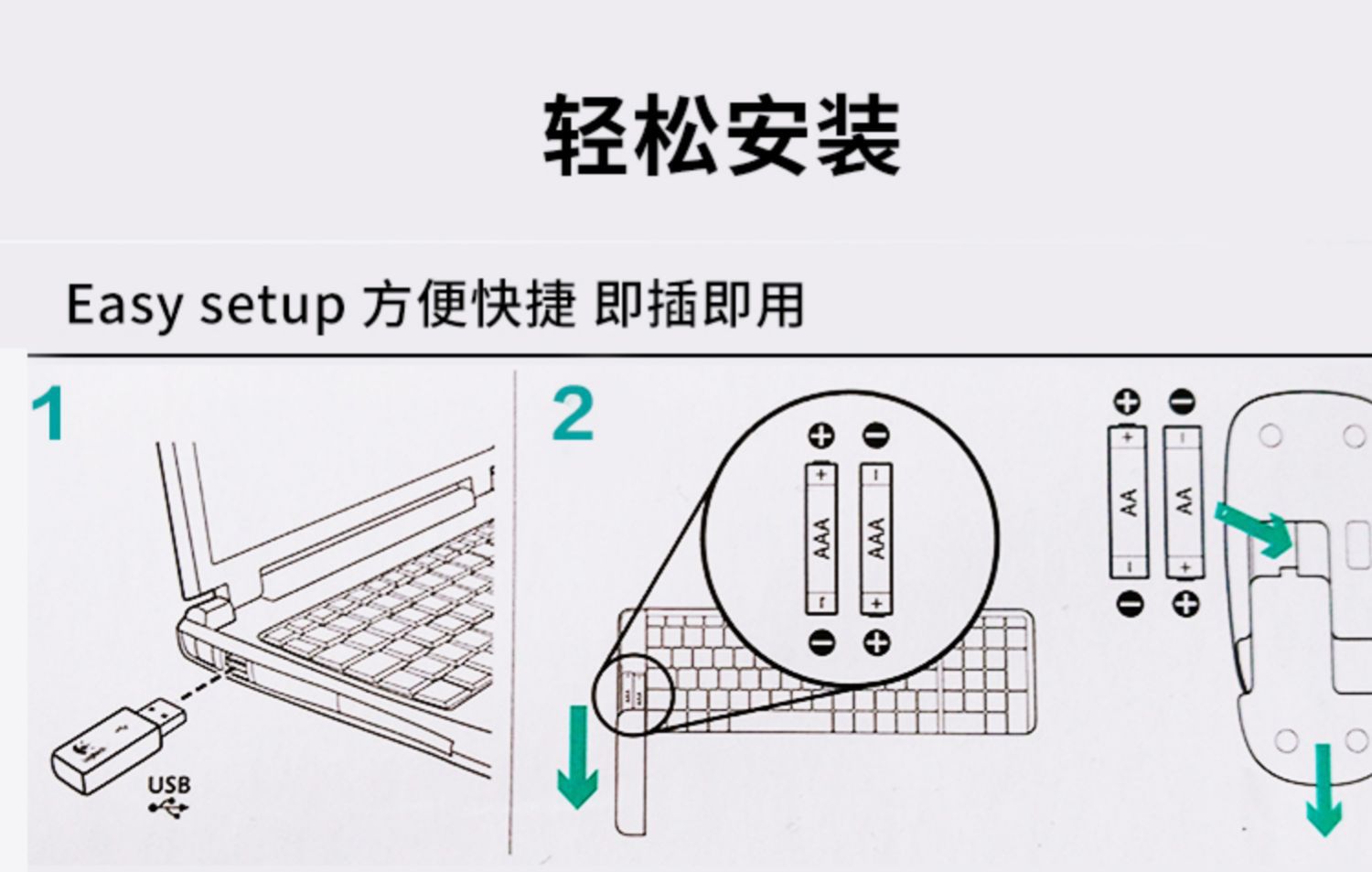 轻松安装

Easy setup 方便快捷 即插即用

1

USB

2

AAA AAA

AA AA