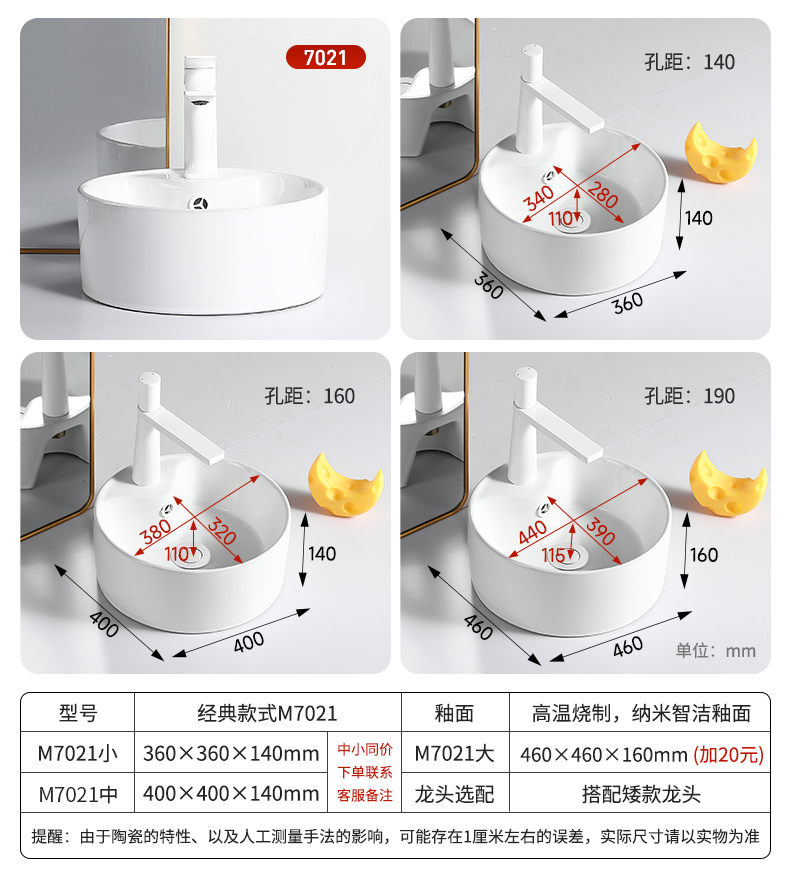 7021

孔距：140

340
280
110
140
360
360

孔距：160

380
320
110
140
400
400

孔距：190

440
390
115
160
460
460
单位：mm

| 型号 | 经典款式M7021 | | 釉面 | 高温烧制，纳米智洁釉面 |
|---|---|---|---|---|
| M7021小 | 360×360×140mm | 中小同价 下单联系 客服备注 | M7021大 | 460×460×160mm (加20元) |
| M7021中 | 400×400×140mm | | 龙头选配 | 搭配矮款龙头 |

提醒：由于陶瓷的特性、以及人工测量手法的影响，可能存在1厘米左右的误差，实际尺寸请以实物为准