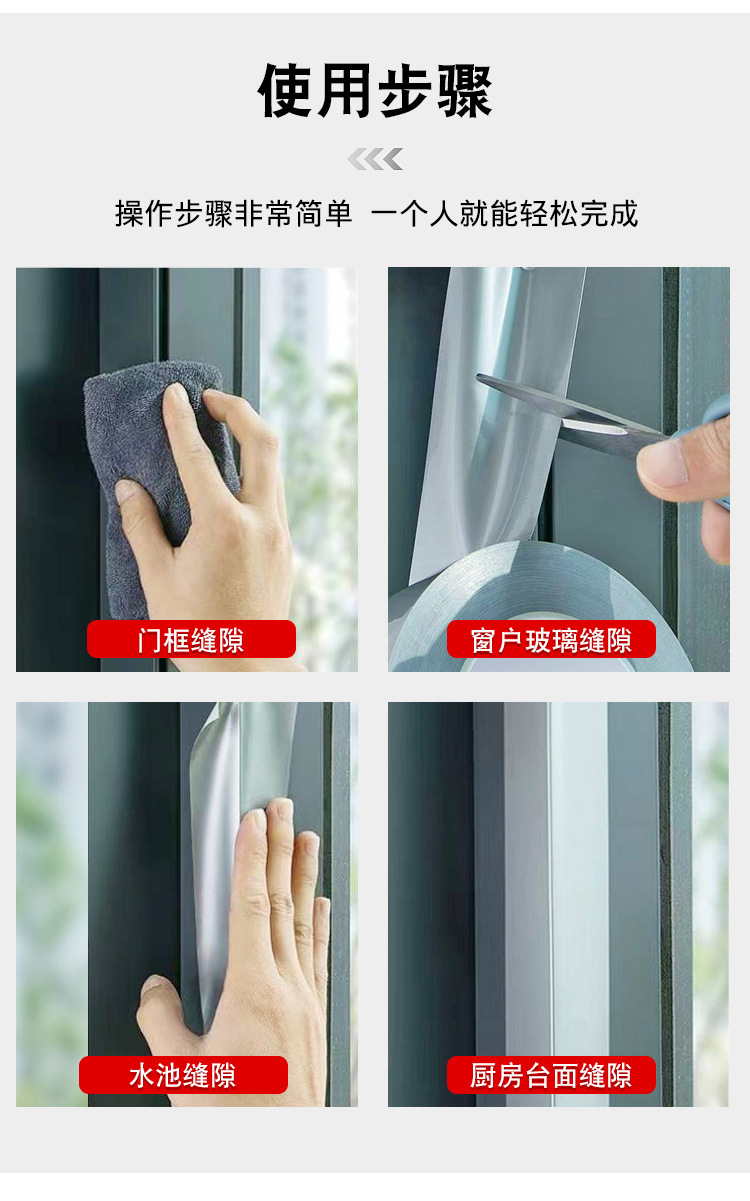 使用步骤

操作步骤非常简单 一个人就能轻松完成

门框缝隙

窗户玻璃缝隙

水池缝隙

厨房台面缝隙