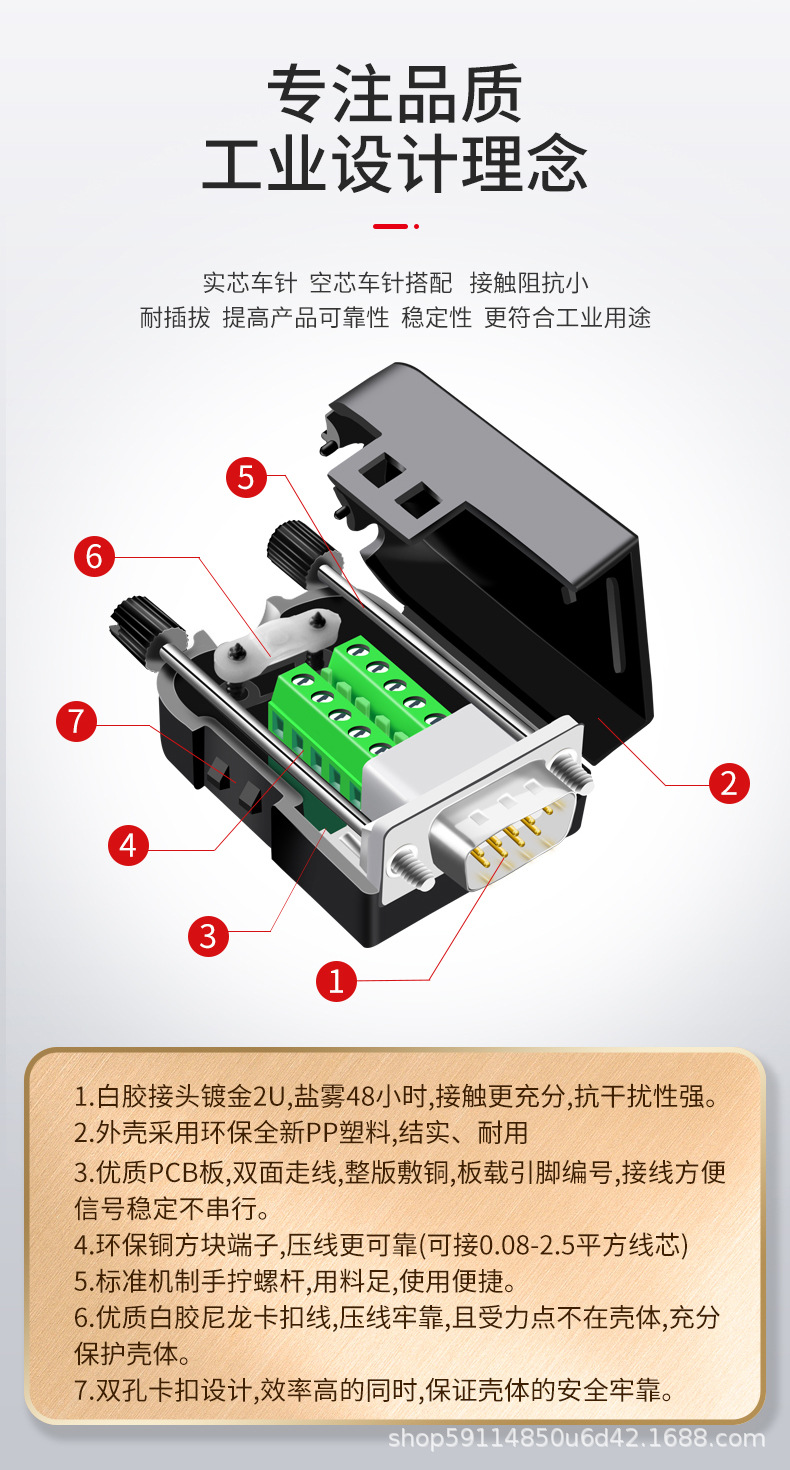 专注品质
工业设计理念

实芯车针 空芯车针搭配 接触阻抗小
耐插拔 提高产品可靠性 稳定性 更符合工业用途

5
6
7
4
3
1
2

1.白胶接头镀金2U,盐雾48小时,接触更充分,抗干扰性强。
2.外壳采用环保全新PP塑料,结实、耐用
3.优质PCB板,双面走线,整版敷铜,板载引脚编号,接线方便信号稳定不串行。
4.环保铜方块端子,压线更可靠(可接0.08-2.5平方线芯)
5.标准机制手拧螺杆,用料足,使用便捷。
6.优质白胶尼龙卡扣线,压线牢靠,且受力点不在壳体,充分保护壳体。
7.双孔卡扣设计,效率高的同时,保证壳体的安全牢靠。

shop59114850u6d42.1688.com