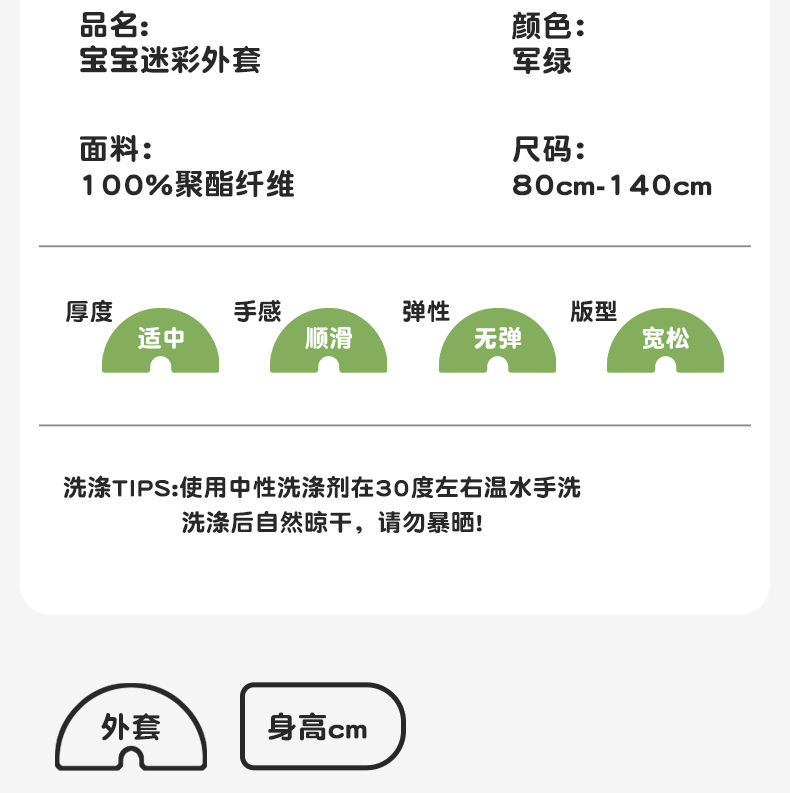 品名:
宝宝迷彩外套

颜色:
军绿

面料:
100%聚酯纤维

尺码:
80cm-140cm

厚度
适中

手感
顺滑

弹性
无弹

版型
宽松

洗涤TIPS:使用中性洗涤剂在30度左右温水手洗
洗涤后自然晾干，请勿暴晒!

外套

身高cm