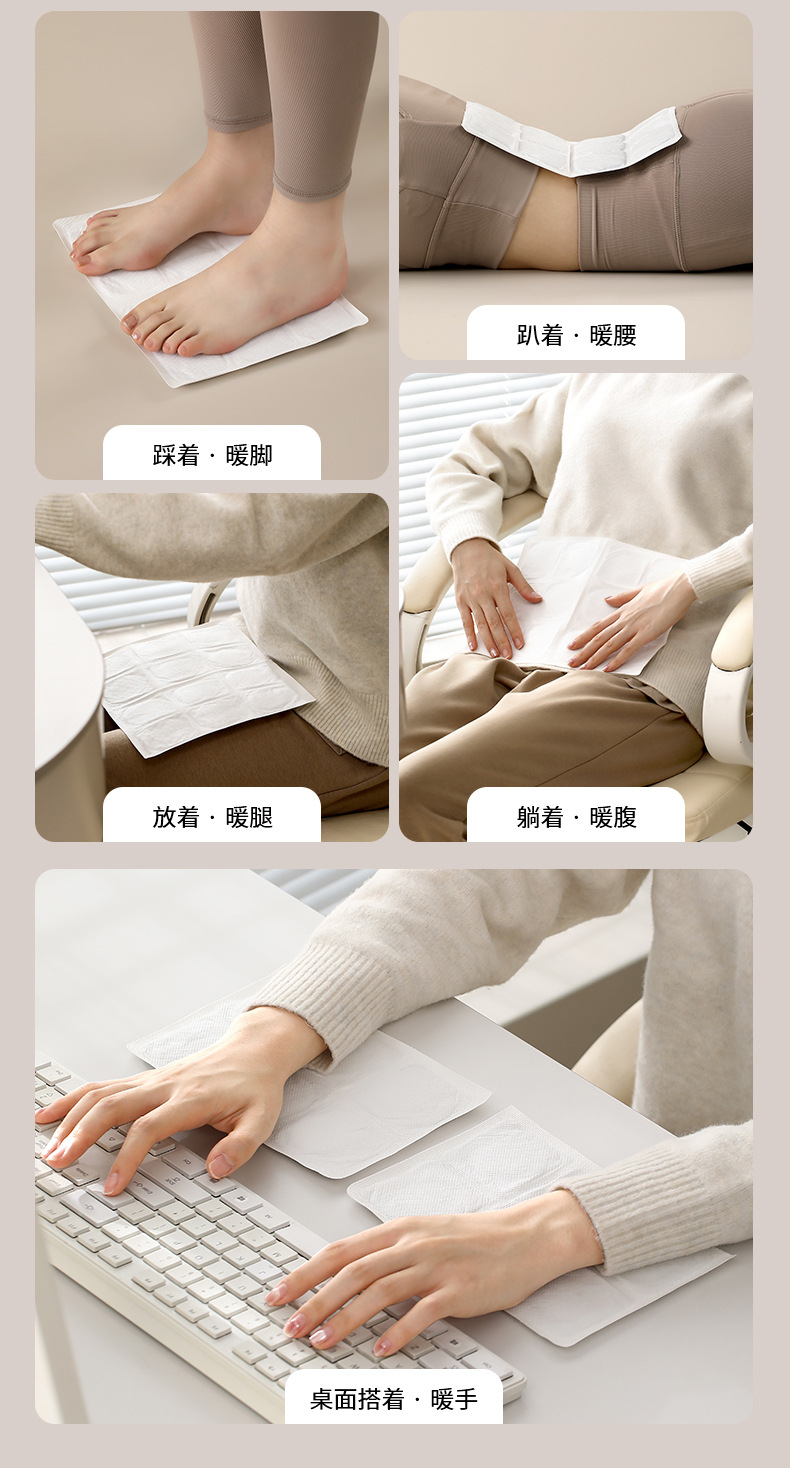 踩着 · 暖脚

趴着 · 暖腰

放着 · 暖腿

躺着 · 暖腹

桌面搭着 · 暖手