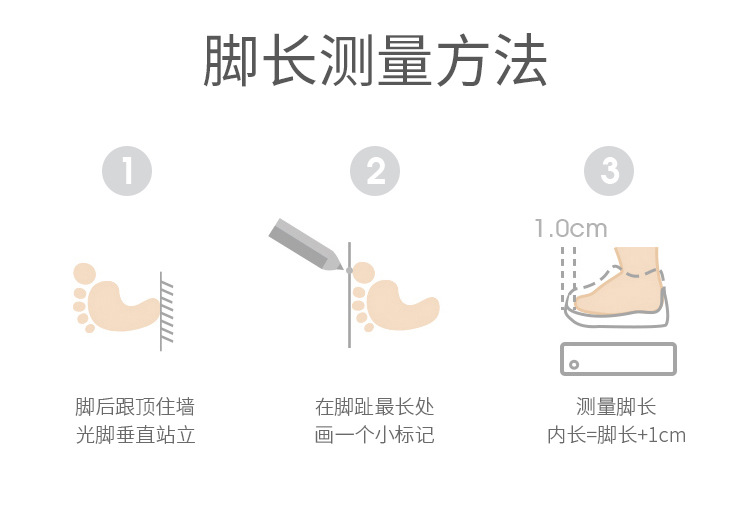 脚长测量方法

1

脚后跟顶住墙
光脚垂直站立

2

在脚趾最长处
画一个小标记

3

1.0cm

测量脚长
内长=脚长+1cm