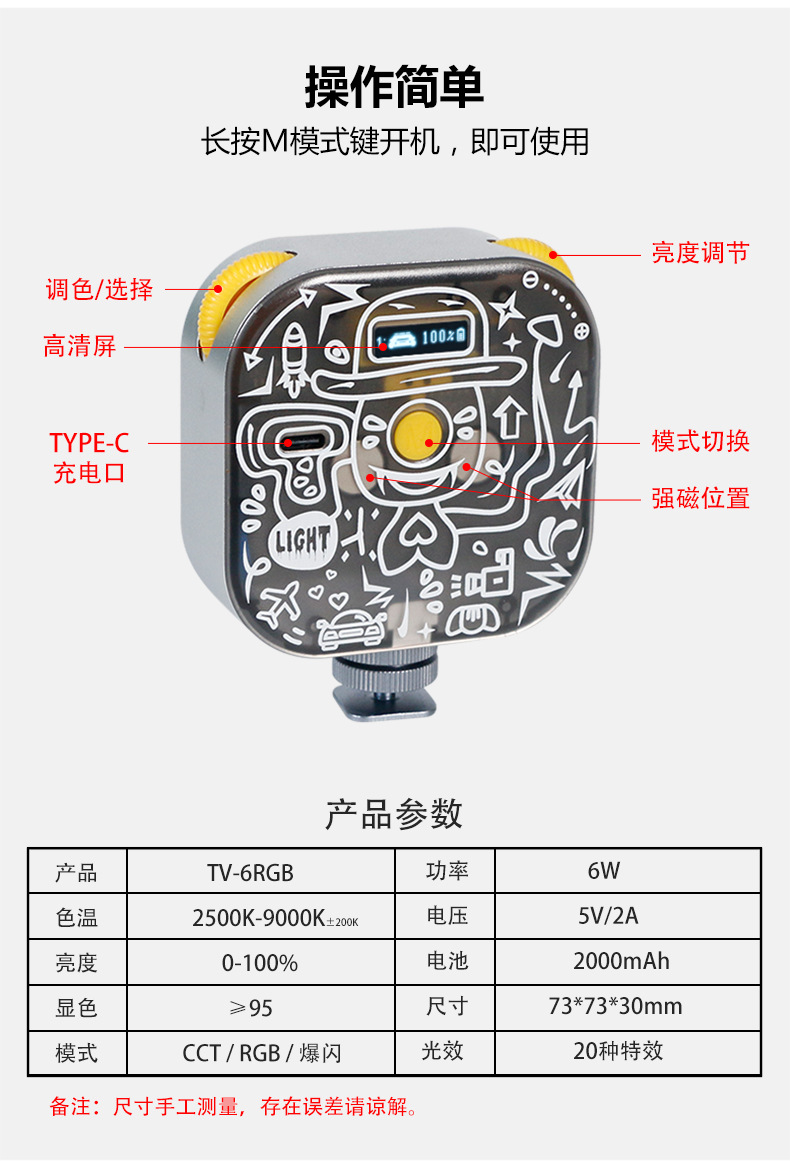 操作简单

长按M模式键开机，即可使用

调色/选择

高清屏

TYPE-C
充电口

亮度调节

模式切换

强磁位置

100%

LIGHT

产品参数

| 产品 | TV-6RGB | 功率 | 6W |
|---|---|---|---|
| 色温 | 2500K-9000K±200K | 电压 | 5V/2A |
| 亮度 | 0-100% | 电池 | 2000mAh |
| 显色 | ≥95 | 尺寸 | 73*73*30mm |
| 模式 | CCT / RGB / 爆闪 | 光效 | 20种特效 |

备注：尺寸手工测量，存在误差请谅解。