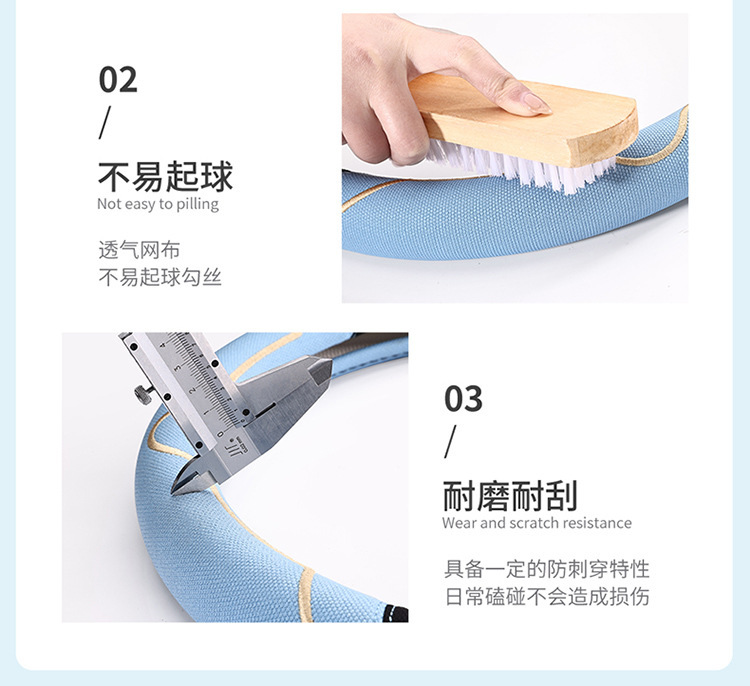 02
/
不易起球
Not easy to pilling

透气网布
不易起球勾丝

03
/
耐磨耐刮
Wear and scratch resistance

具备一定的防刺穿特性
日常磕碰不会造成损伤