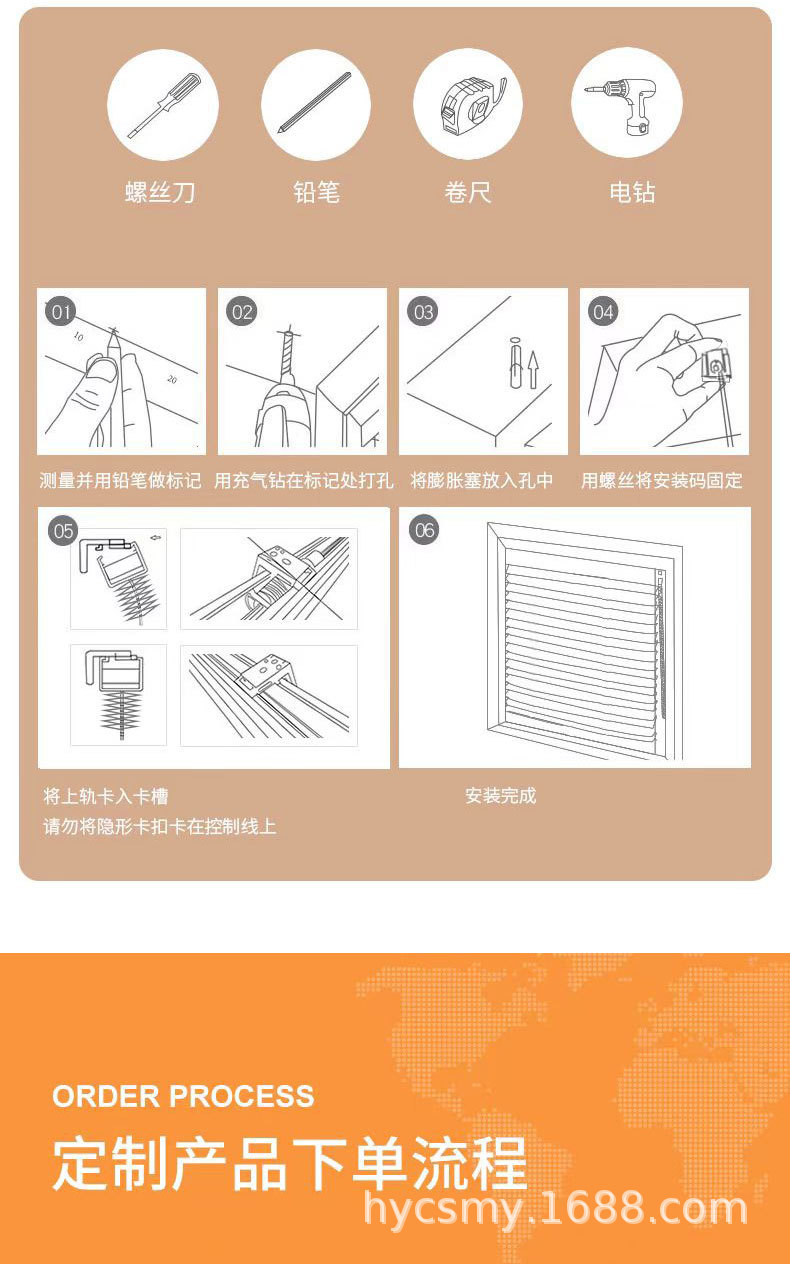 螺丝刀 铅笔 卷尺 电钻

01
10
20
测量并用铅笔做标记

02
用充气钻在标记处打孔

03
将膨胀塞放入孔中

04
用螺丝将安装码固定

05
将上轨卡入卡槽
请勿将隐形卡扣卡在控制线上

06
安装完成

ORDER PROCESS
定制产品下单流程
hycsmy.1688.com