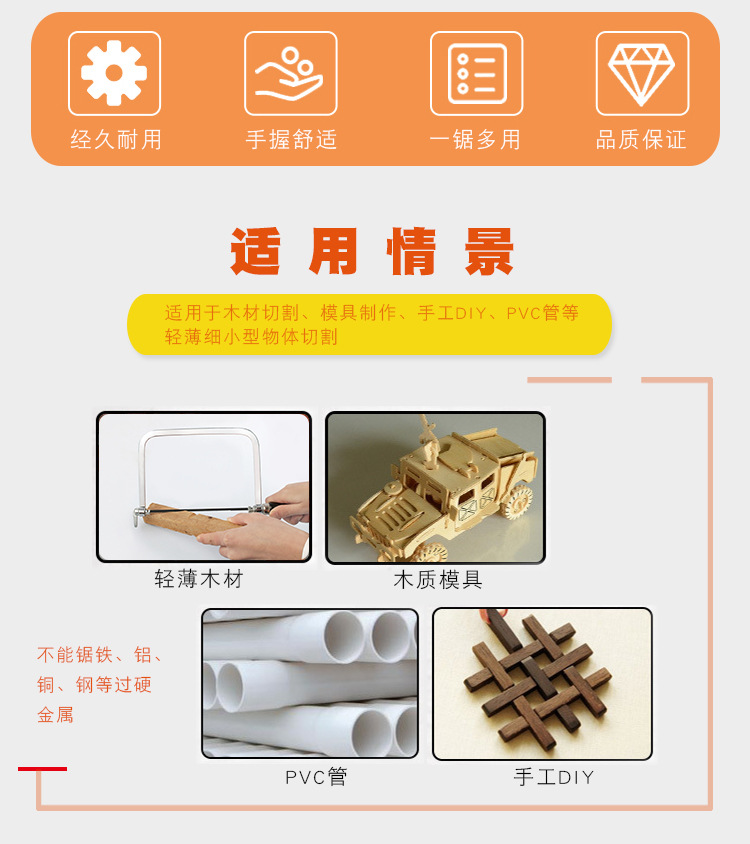 经久耐用
手握舒适
一锯多用
品质保证

适用情景

适用于木材切割、模具制作、手工DIY、PVC管等轻薄细小型物体切割

轻薄木材
木质模具

不能锯铁、铝、铜、钢等过硬金属

PVC管
手工DIY