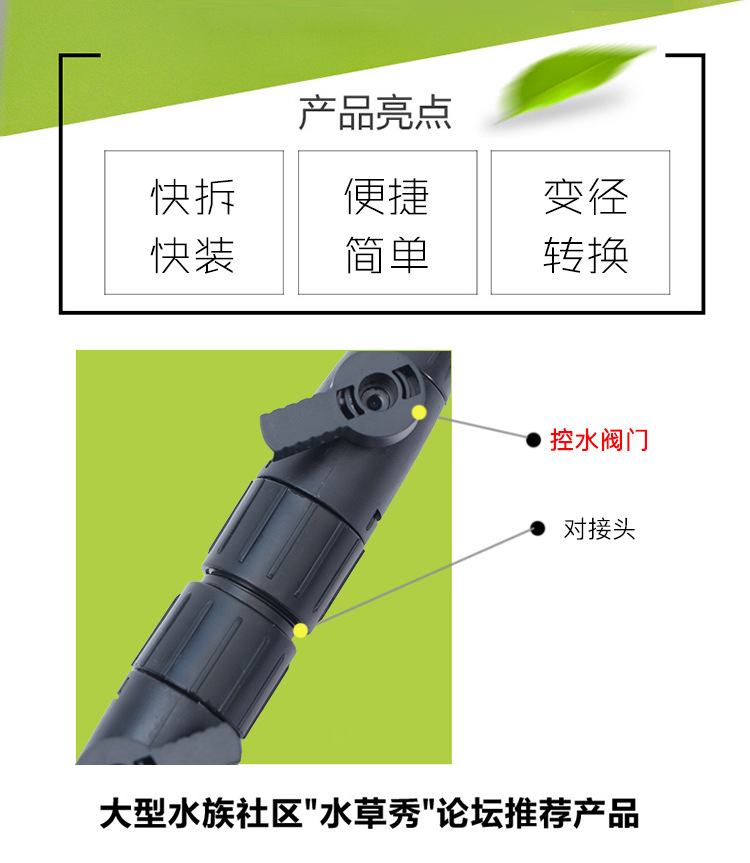 产品亮点

快拆
快装

便捷
简单

变径
转换

控水阀门

对接头

大型水族社区"水草秀"论坛推荐产品