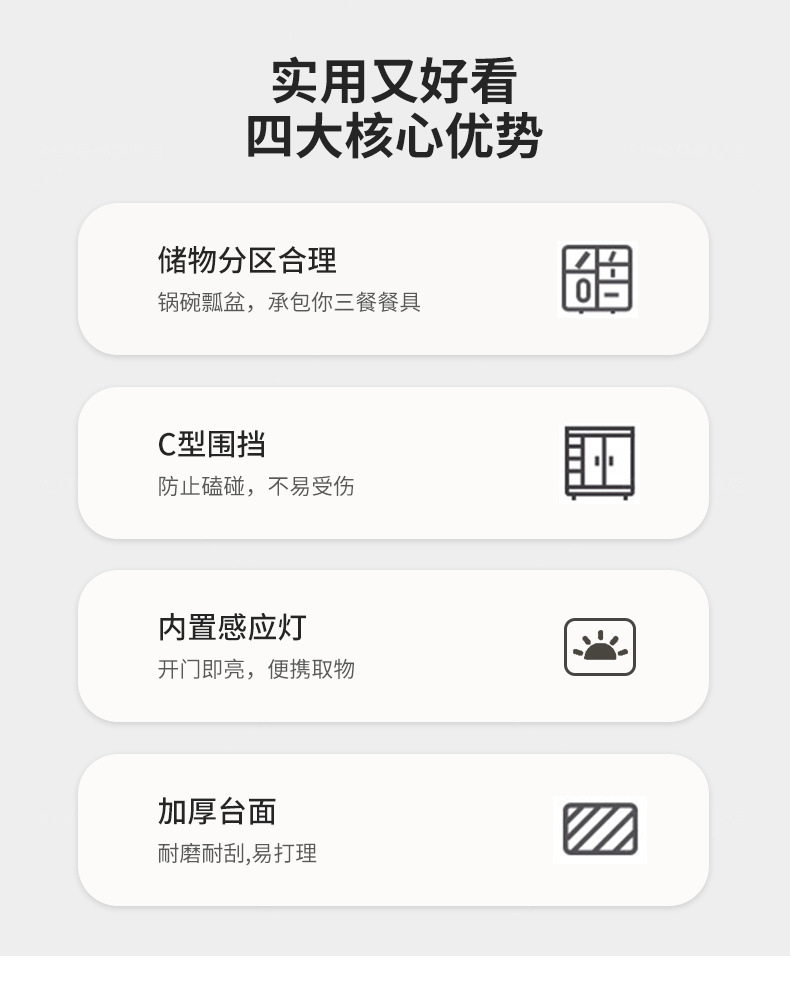 实用又好看
四大核心优势

储物分区合理
锅碗瓢盆，承包你三餐餐具

C型围挡
防止磕碰，不易受伤

内置感应灯
开门即亮，便携取物

加厚台面
耐磨耐刮,易打理