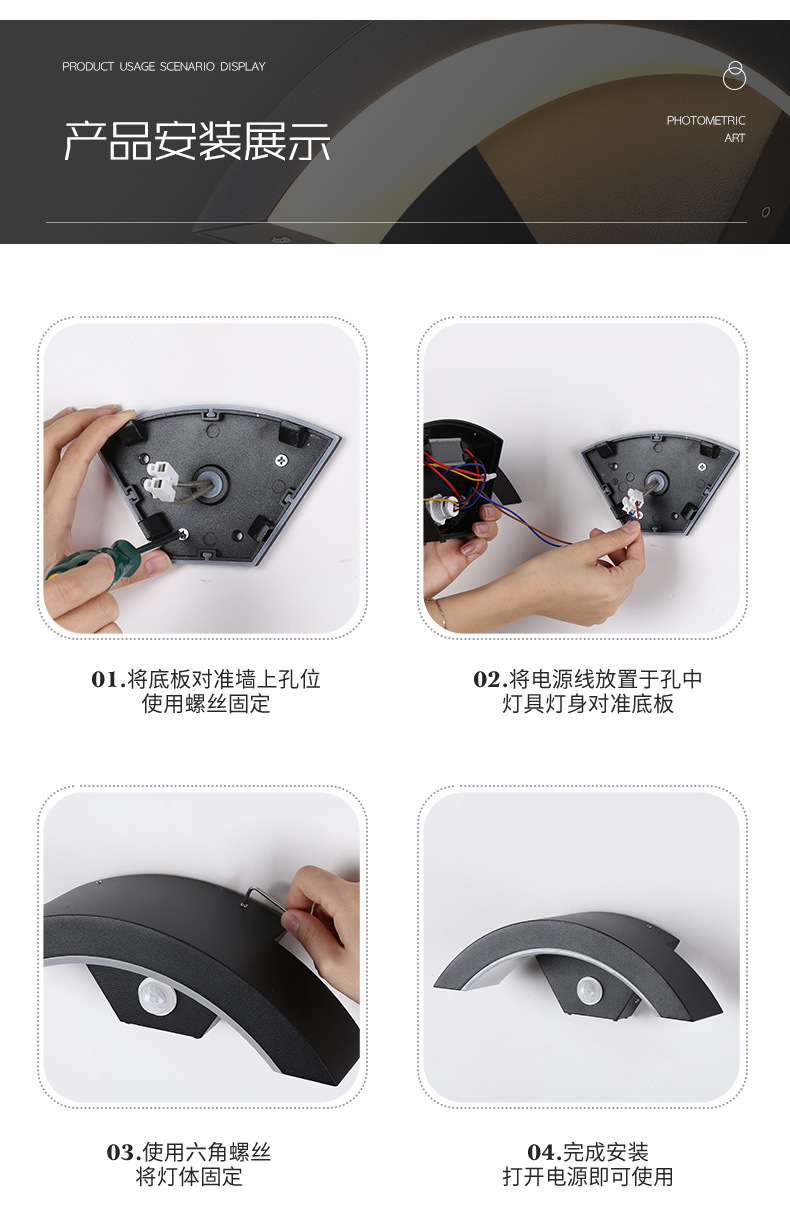 PRODUCT USAGE SCENARIO DISPLAY

产品安装展示

PHOTOMETRIC ART

01.将底板对准墙上孔位
使用螺丝固定

02.将电源线放置于孔中
灯具灯身对准底板

03.使用六角螺丝
将灯体固定

04.完成安装
打开电源即可使用