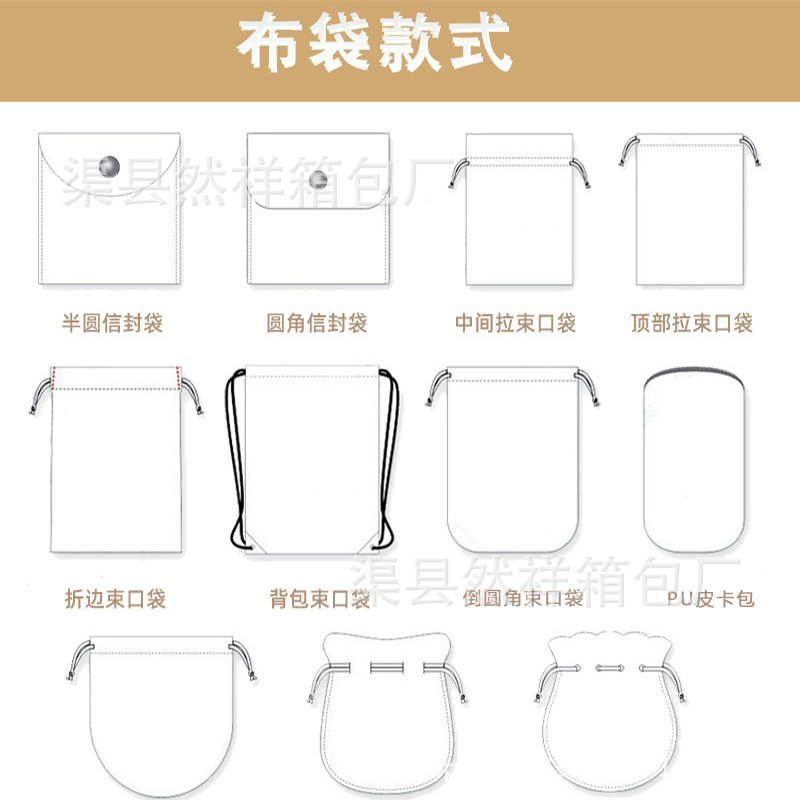 布袋款式

渠县然祥箱包厂

半圆信封袋

圆角信封袋

中间拉束口袋

顶部拉束口袋

折边束口袋

背包束口袋

倒圆角束口袋

PU皮卡包

渠县然祥箱包厂