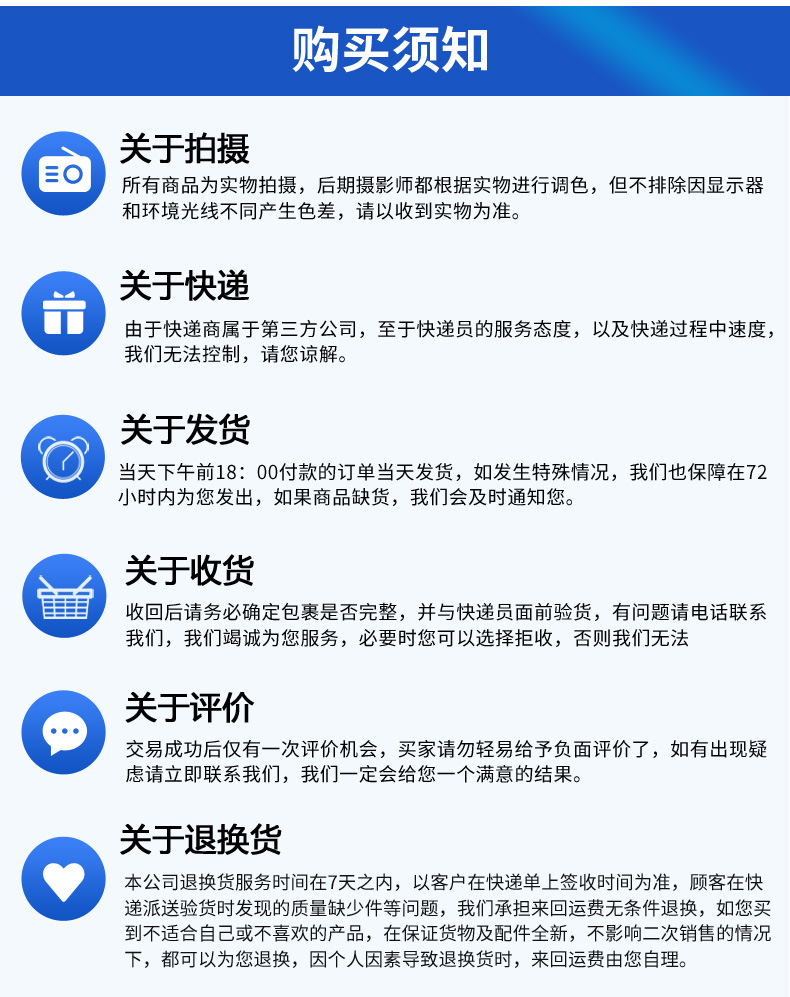 购买须知

关于拍摄

所有商品为实物拍摄，后期摄影师都根据实物进行调色，但不排除因显示器和环境光线不同产生色差，请以收到实物为准。

关于快递

由于快递商属于第三方公司，至于快递员的服务态度，以及快递过程中速度，我们无法控制，请您谅解。

关于发货

当天下午前18：00付款的订单当天发货，如发生特殊情况，我们也保障在72小时内为您发出，如果商品缺货，我们会及时通知您。

关于收货

收回后请务必确定包裹是否完整，并与快递员面前验货，有问题请电话联系我们，我们竭诚为您服务，必要时您可以选择拒收，否则我们无法

关于评价

交易成功后仅有一次评价机会，买家请勿轻易给予负面评价了，如有出现疑虑请立即联系我们，我们一定会给您一个满意的结果。

关于退换货

本公司退换货服务时间在7天之内，以客户在快递单上签收时间为准，顾客在快递派送验货时发现的质量缺少件等问题，我们承担来回运费无条件退换，如您买到不适合自己或不喜欢的产品，在保证货物及配件全新，不影响二次销售的情况下，都可以为您退换，因个人因素导致退换货时，来回运费由您自理。