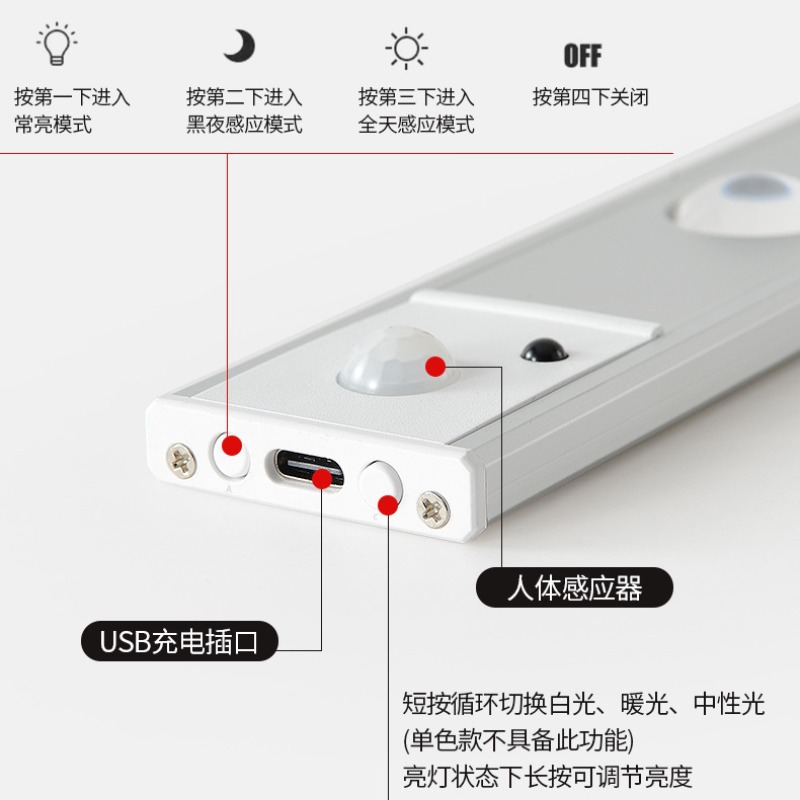 按第一下进入
常亮模式

按第二下进入
黑夜感应模式

按第三下进入
全天感应模式

OFF
按第四下关闭

A

C

人体感应器

USB充电插口

短按循环切换白光、暖光、中性光
(单色款不具备此功能)
亮灯状态下长按可调节亮度