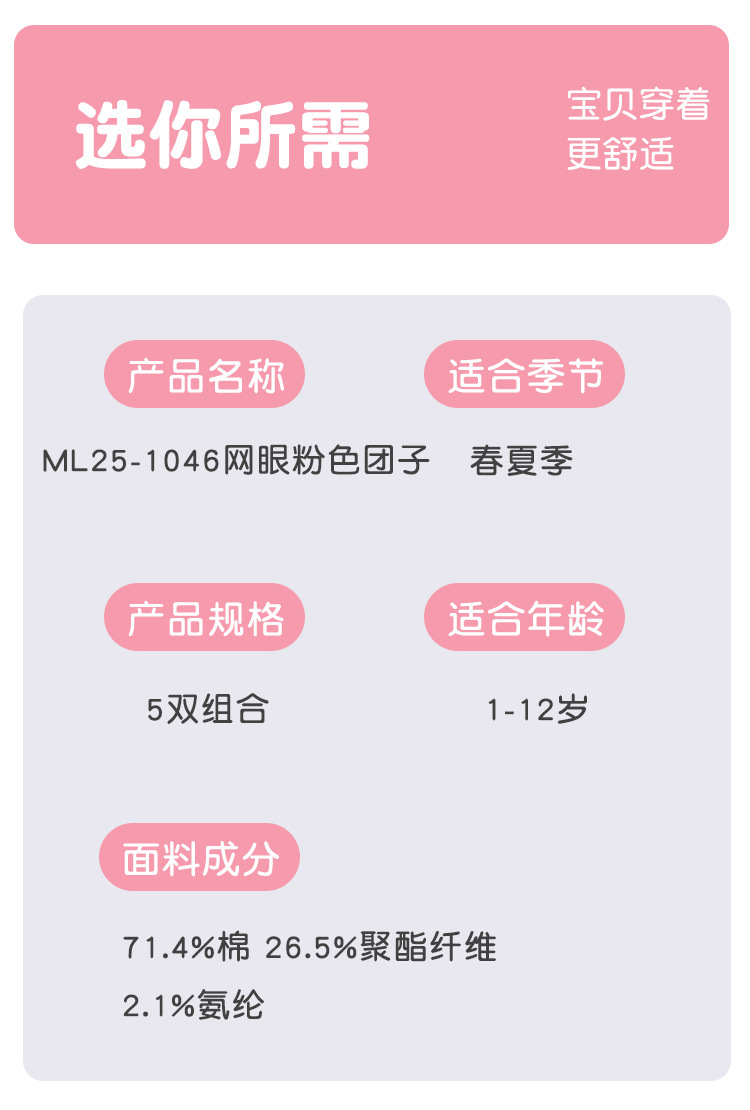 选你所需

宝贝穿着
更舒适

产品名称

ML25-1046网眼粉色团子

适合季节

春夏季

产品规格

5双组合

适合年龄

1-12岁

面料成分

71.4%棉 26.5%聚酯纤维
2.1%氨纶